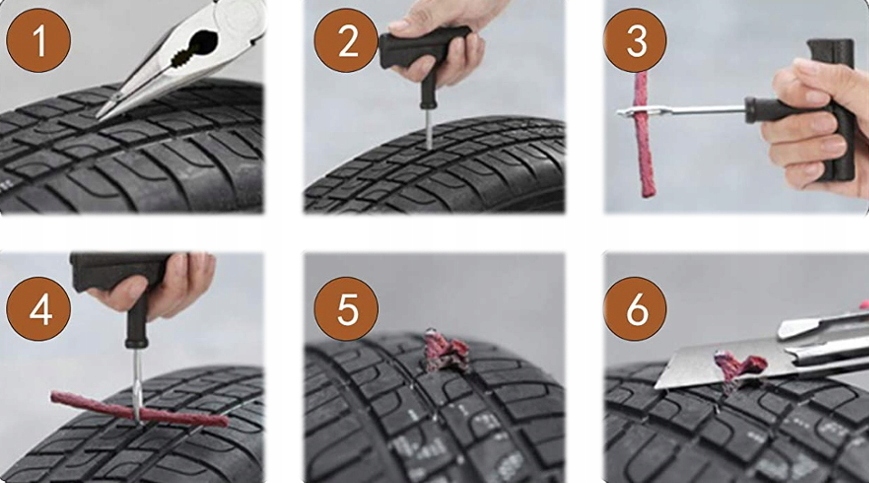 1

2

3

4

5

6