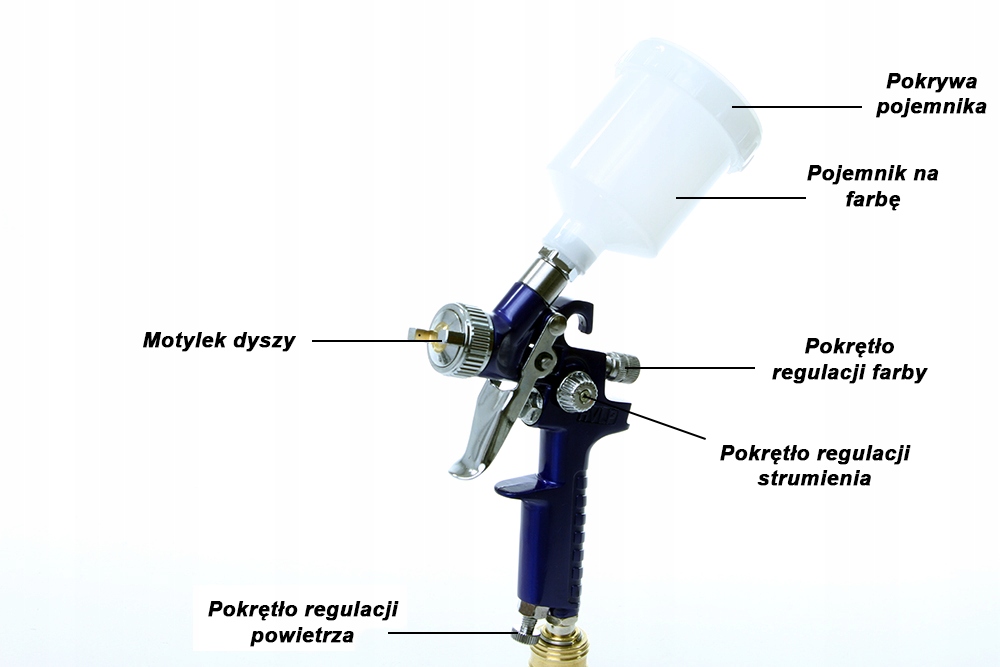 Pokrywa pojemnika

Pojemnik na farbę

Motylek dyszy

Pokrętło regulacji farby

Pokrętło regulacji strumienia

Pokrętło regulacji powietrza