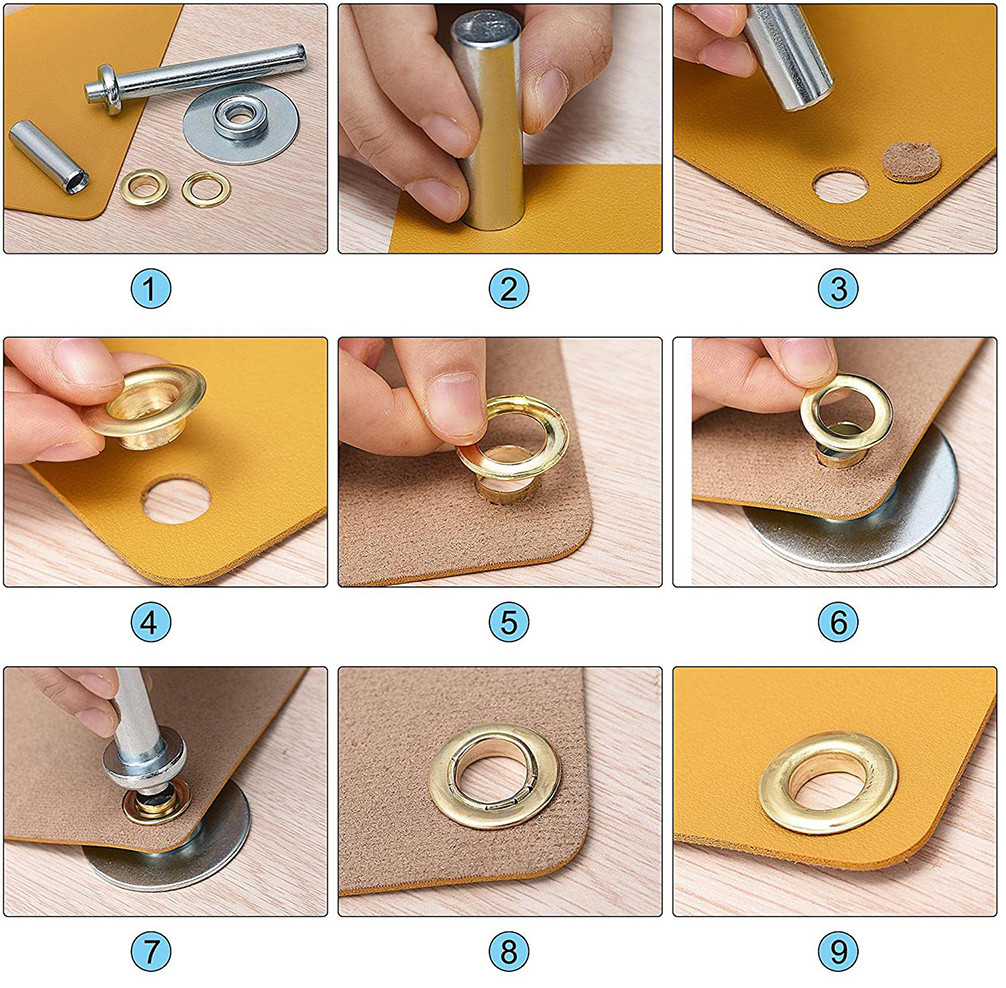 1
2
3
4
5
6
7
8
9