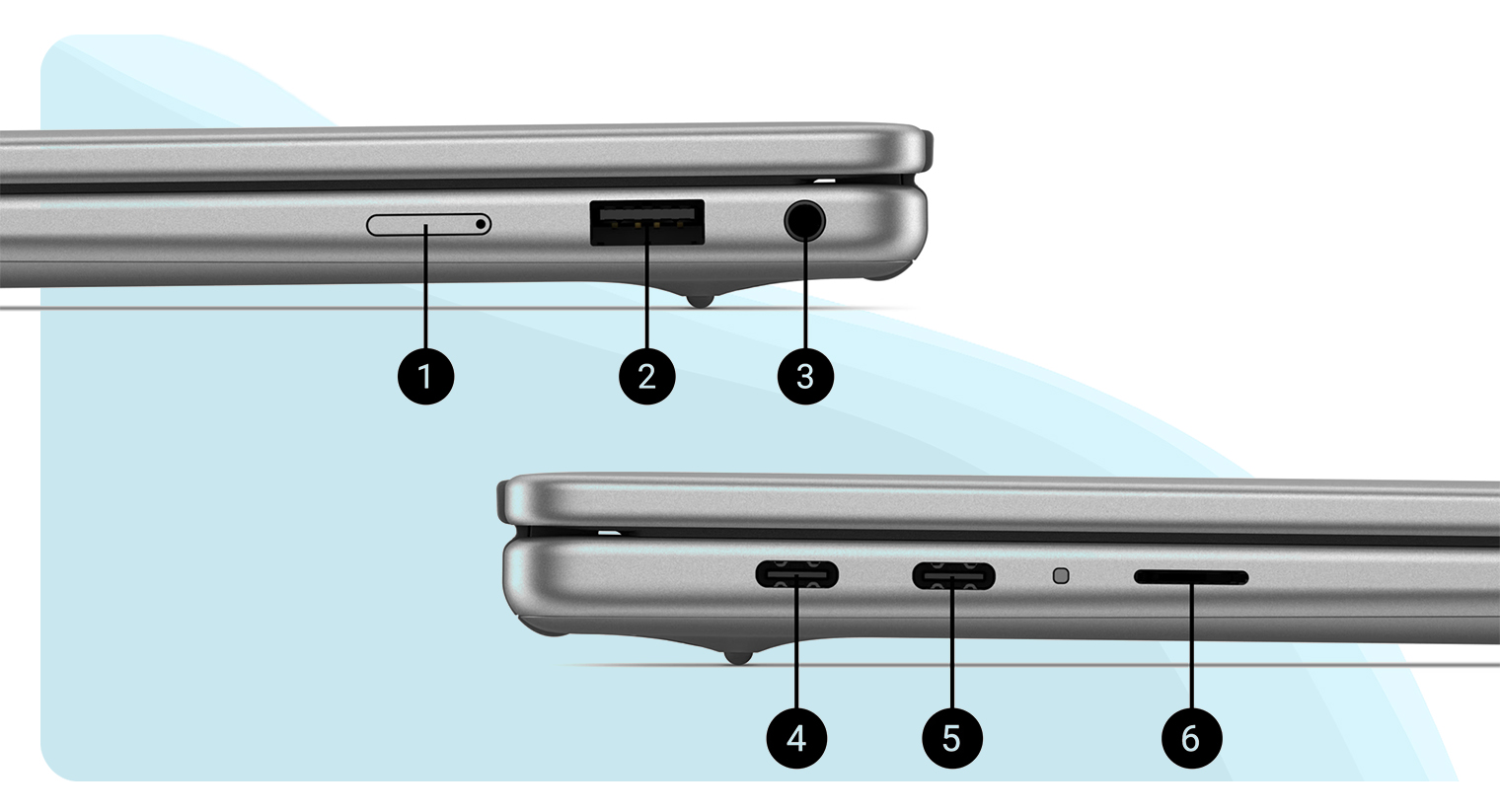 1
2
3
4
5
6