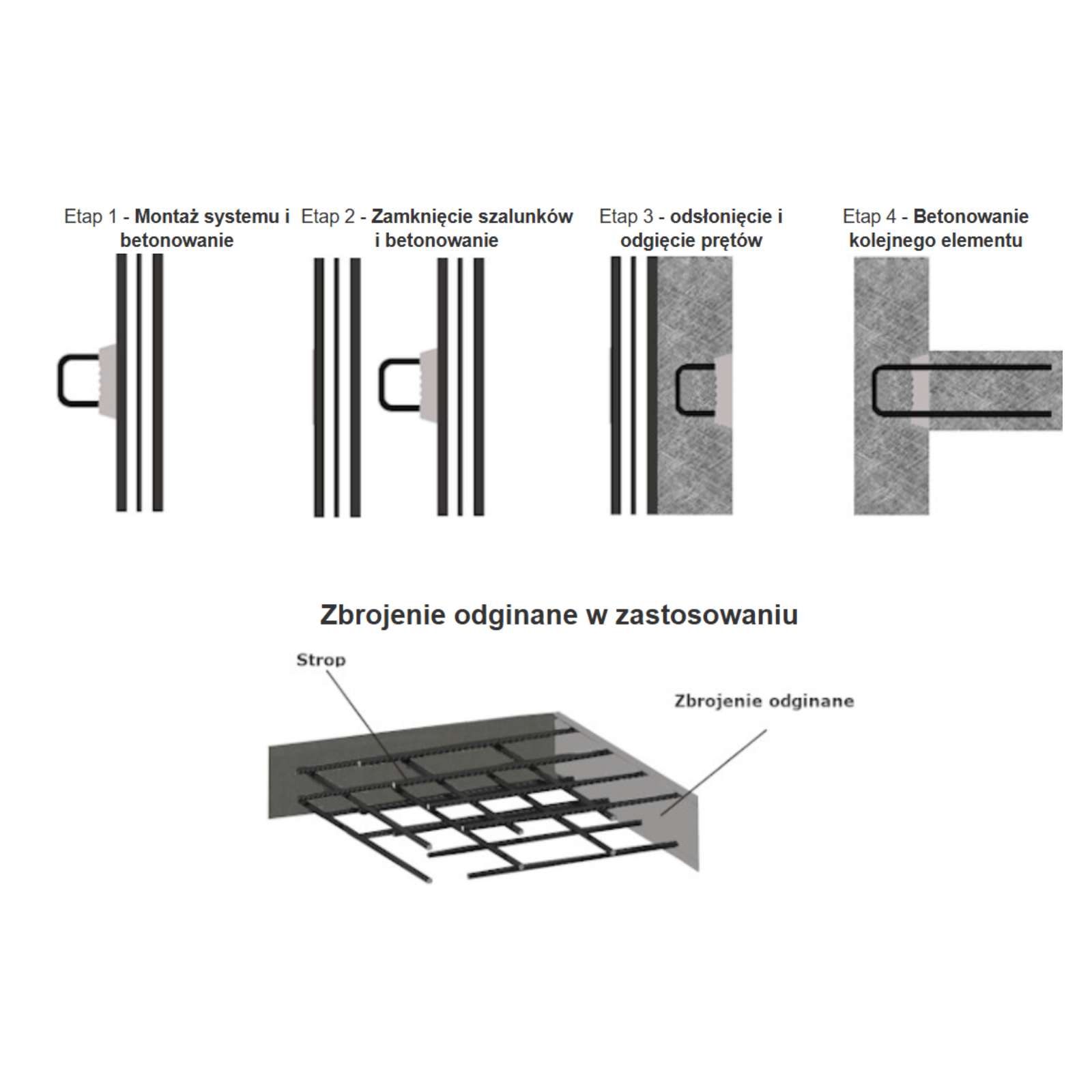 Etap 1 - Montaż systemu i betonowanie

Etap 2 - Zamknięcie szalunków i betonowanie

Etap 3 - odsłonięcie i odgięcie prętów

Etap 4 - Betonowanie kolejnego elementu

Zbrojenie odginane w zastosowaniu

Strop

Zbrojenie odginane