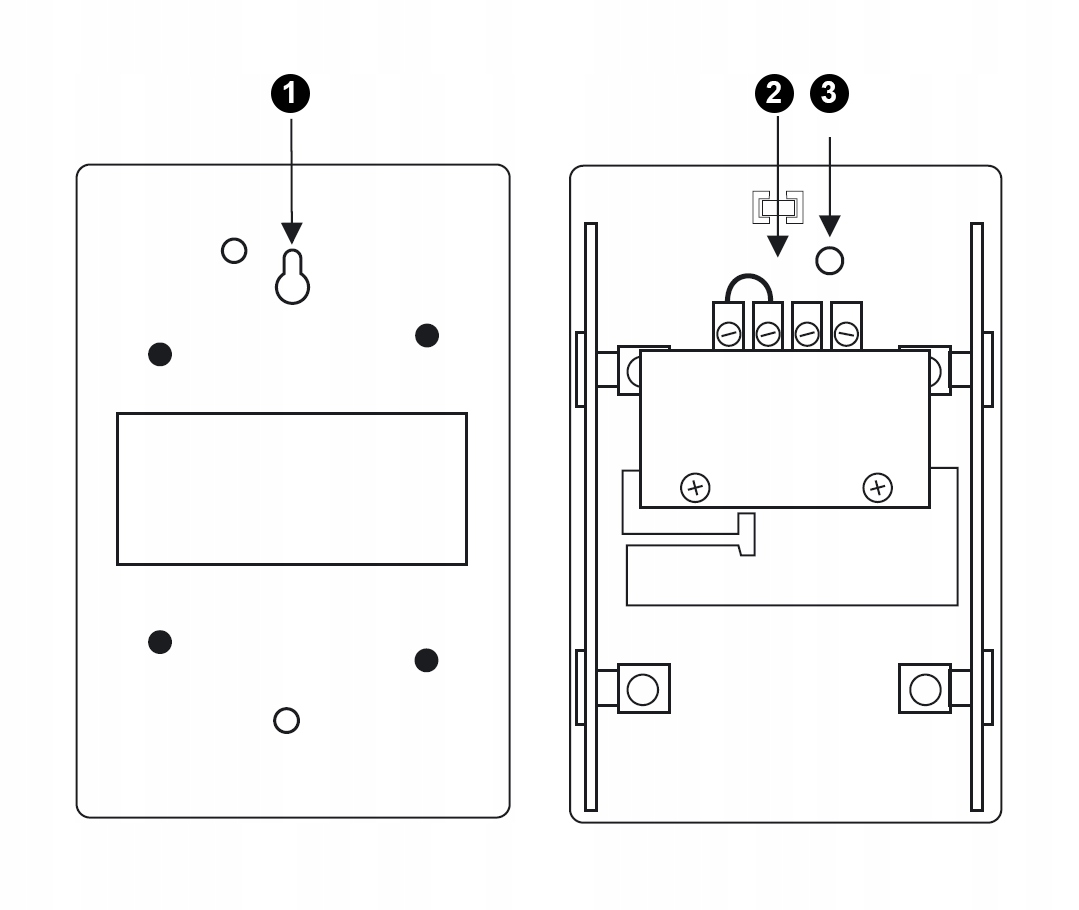 1

2 3