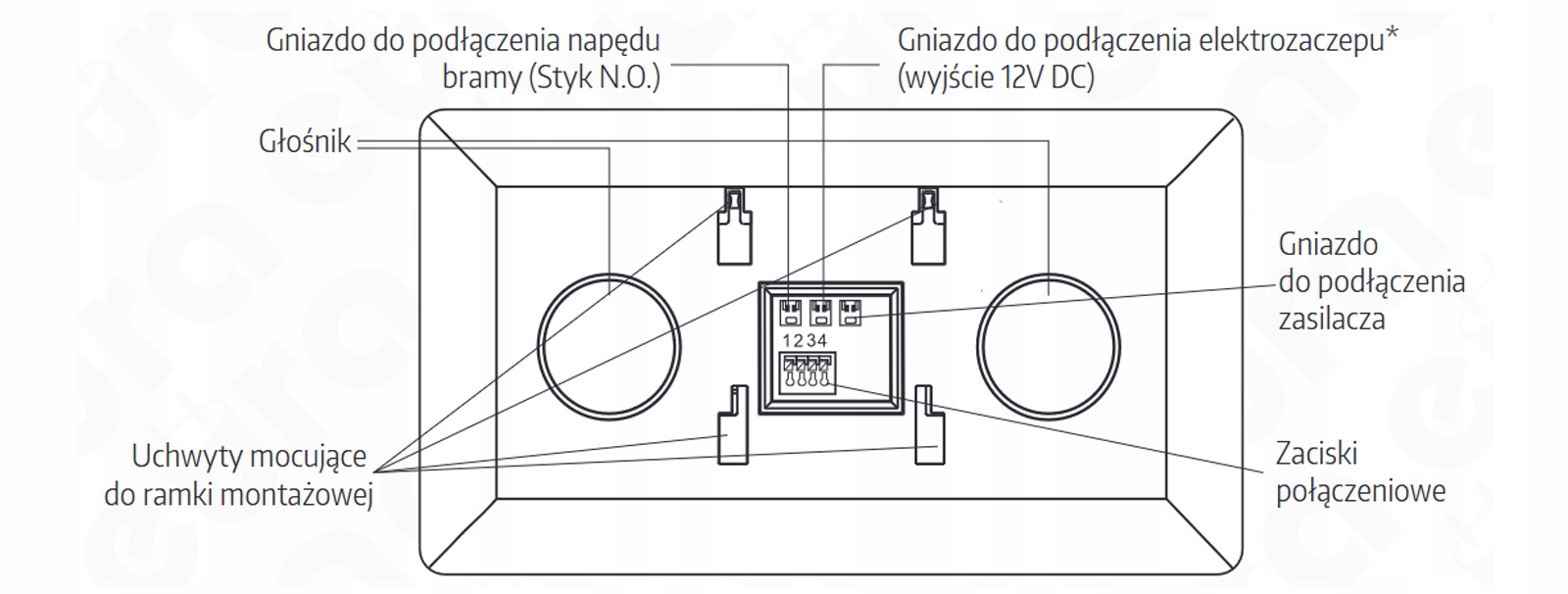 Gniazdo do podłączenia napędu bramy (Styk N.O.)

Gniazdo do podłączenia elektrozaczepu* (wyjście 12V DC)

Głośnik

Gniazdo do podłączenia zasilacza

1 2 3 4

Uchwyty mocujące do ramki montażowej

Zaciski połączeniowe