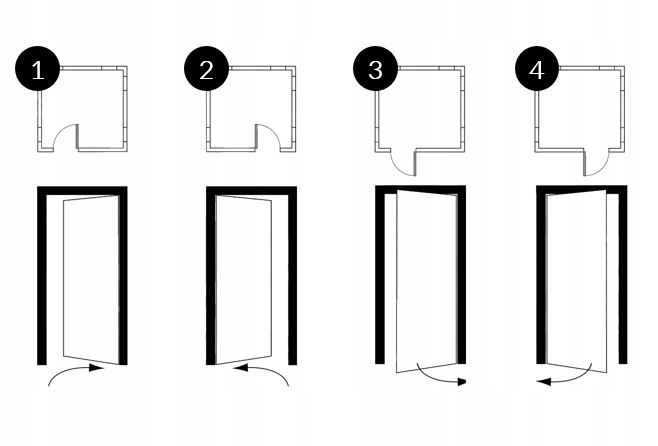 1
2
3
4