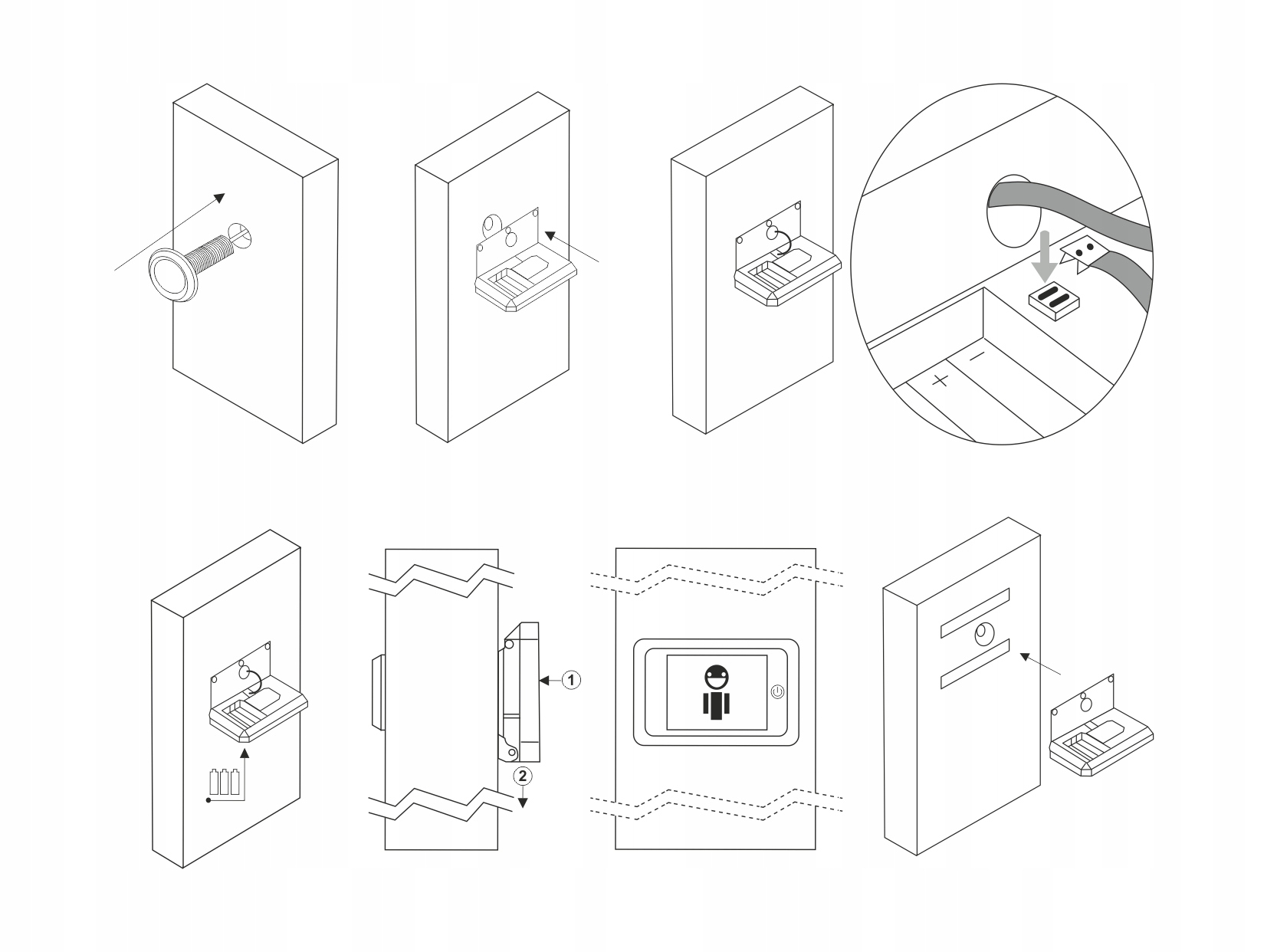 + −

1

2