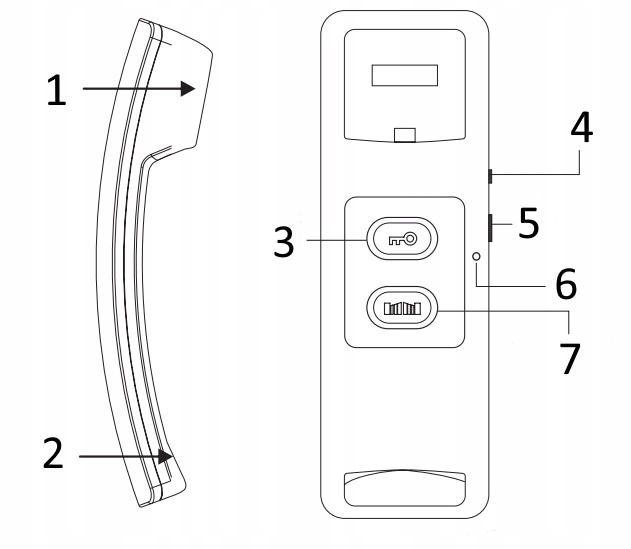 1
2
3
4
5
6
7