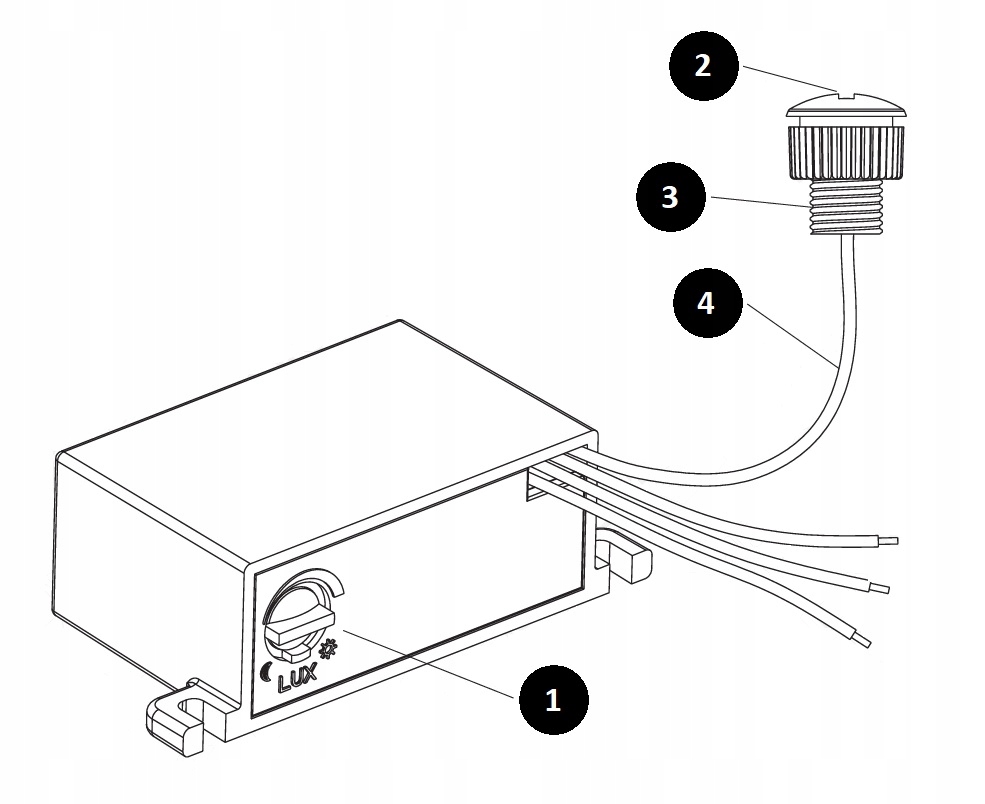 2
3
4
LUX
1