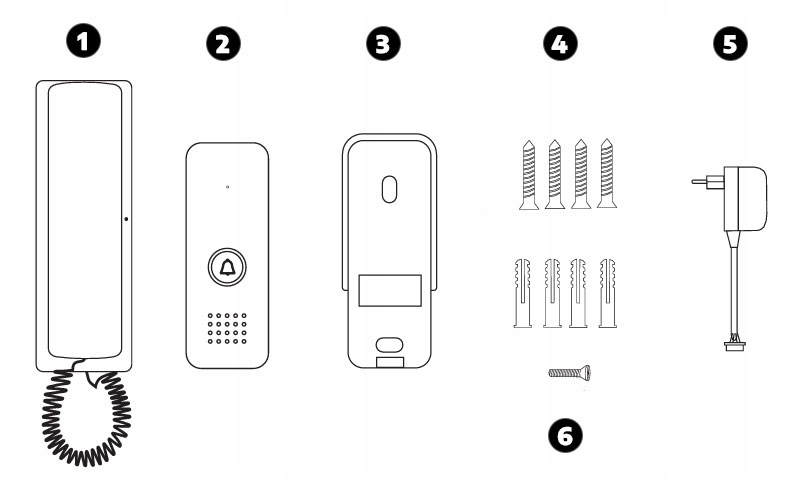 1 2 3 4 5

6