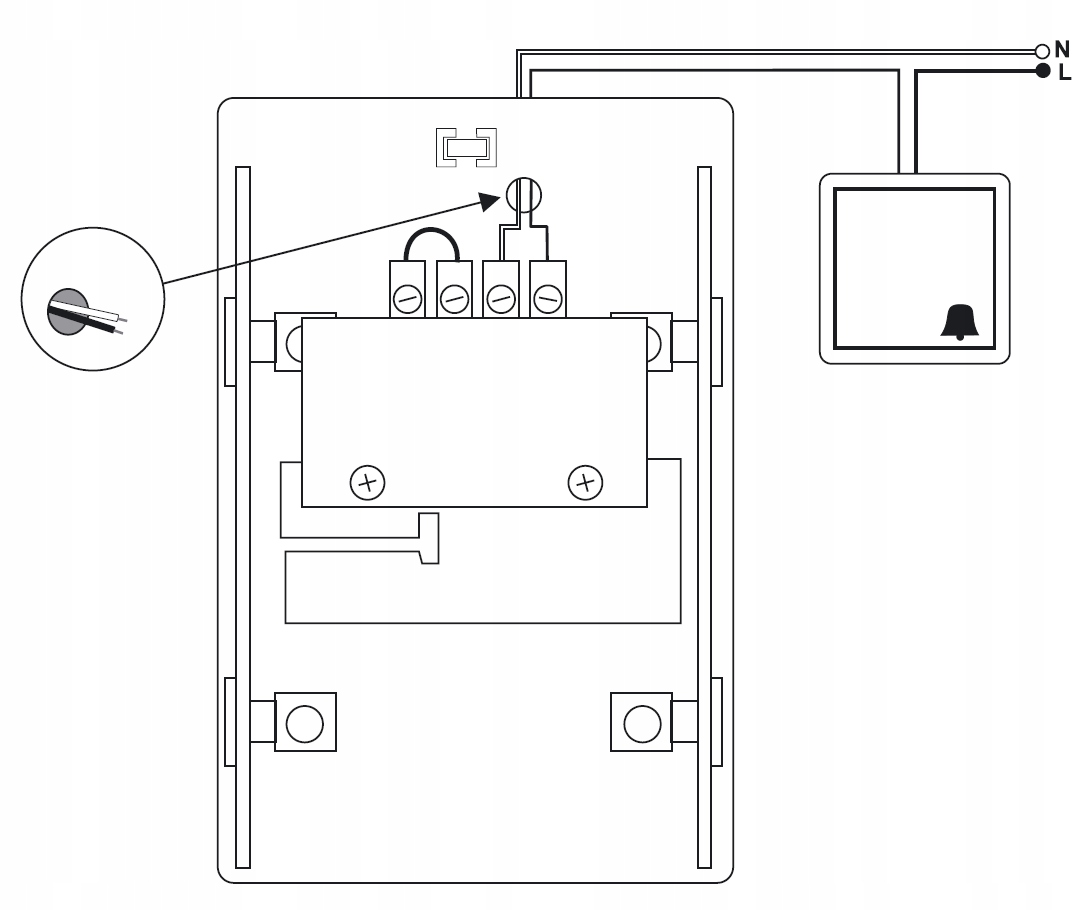 N
L