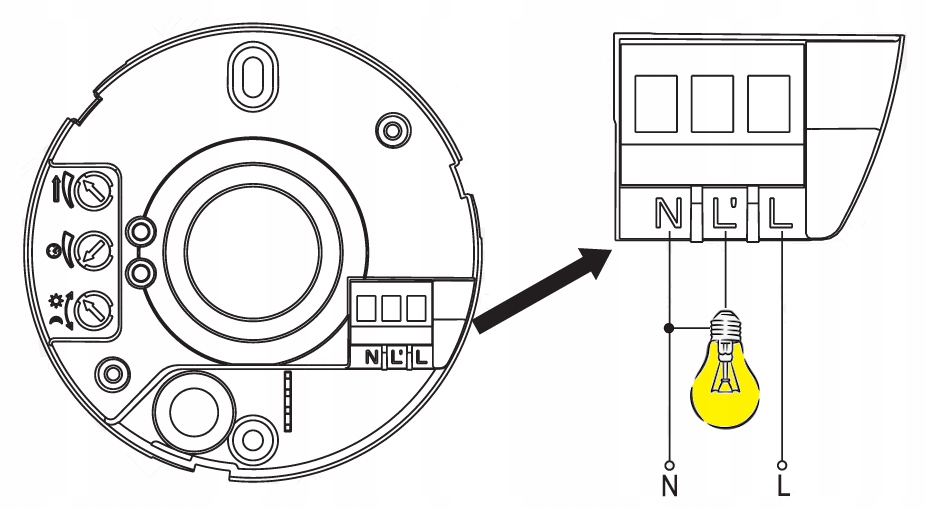 N L' L

N L' L

N

L