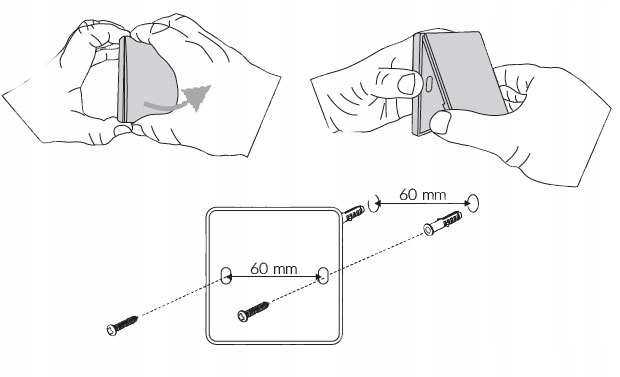 60 mm

60 mm