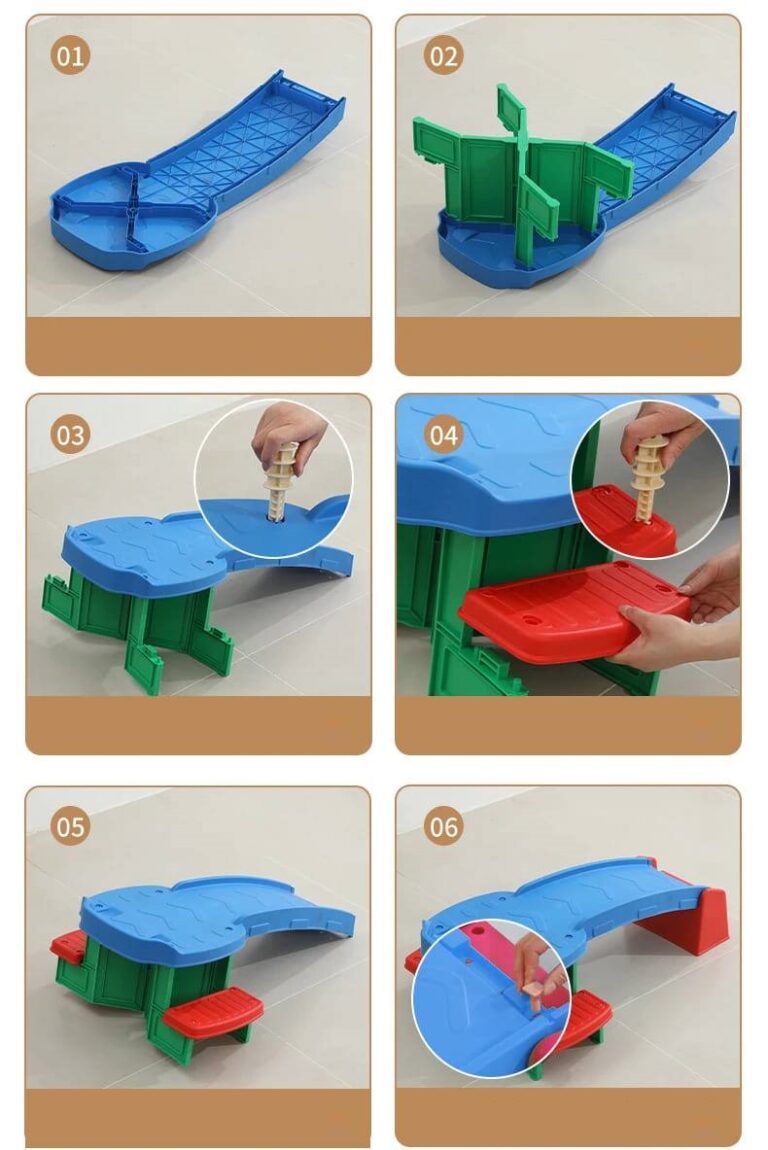 01

02

03

04

05

06