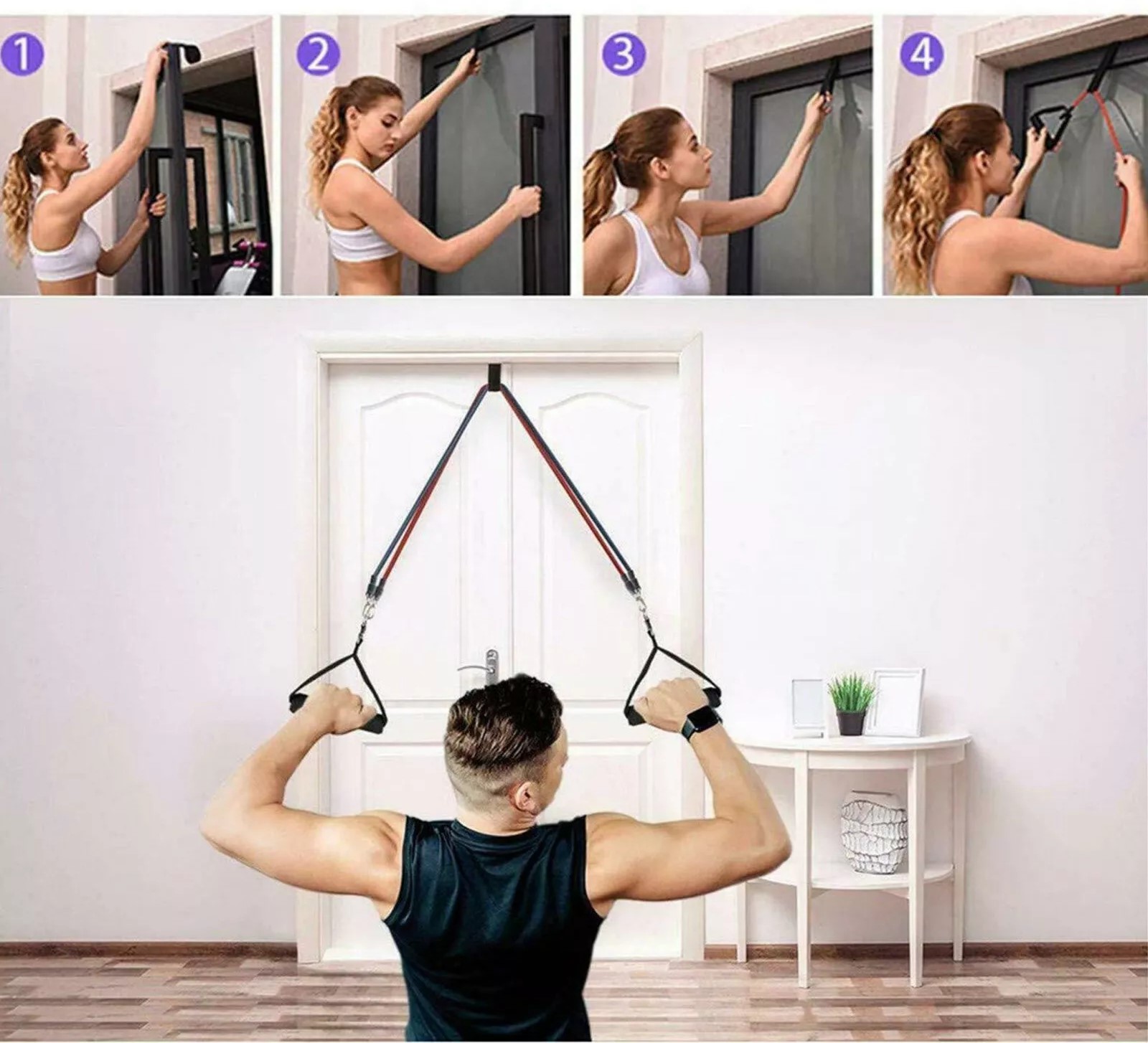 1

2

3

4