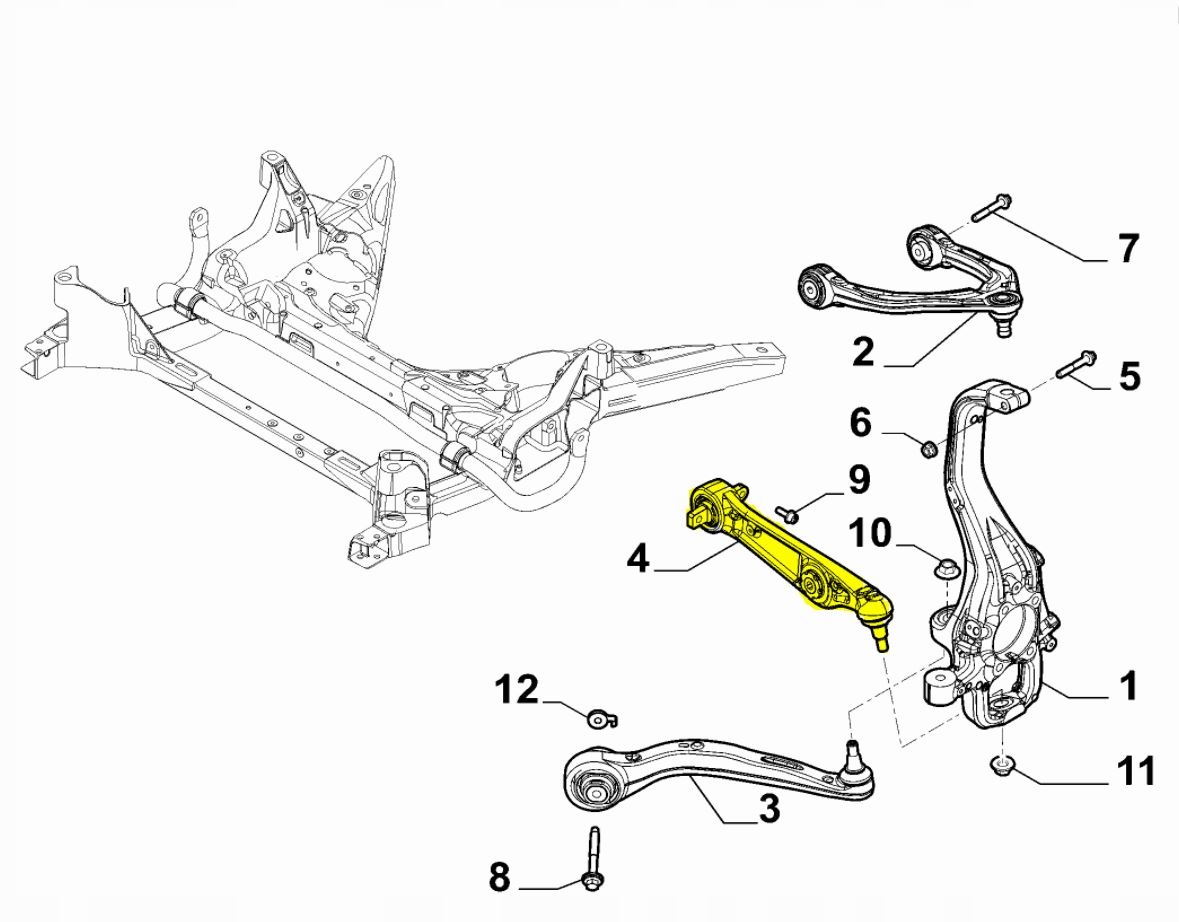 7
2
5
6
9
10
4
1
12
11
3
8