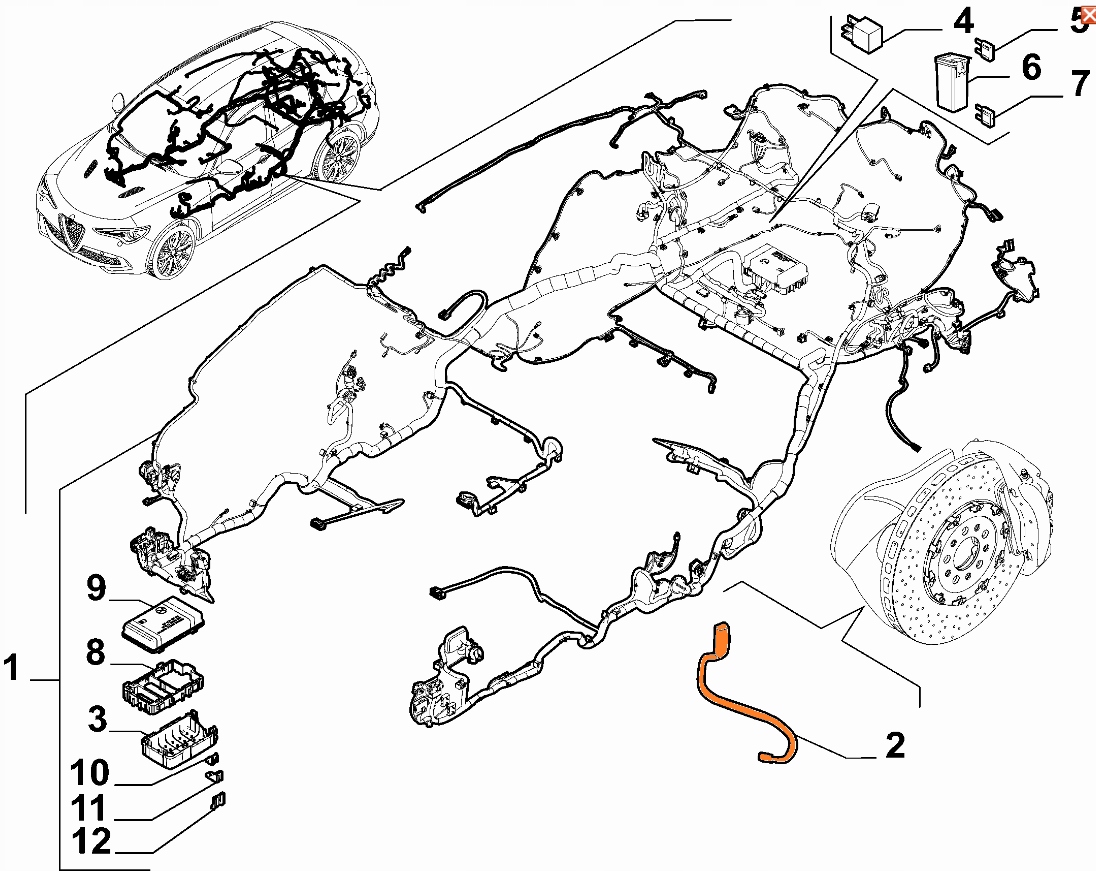 4
5
6
7
9
8
3
10
11
12
1
2