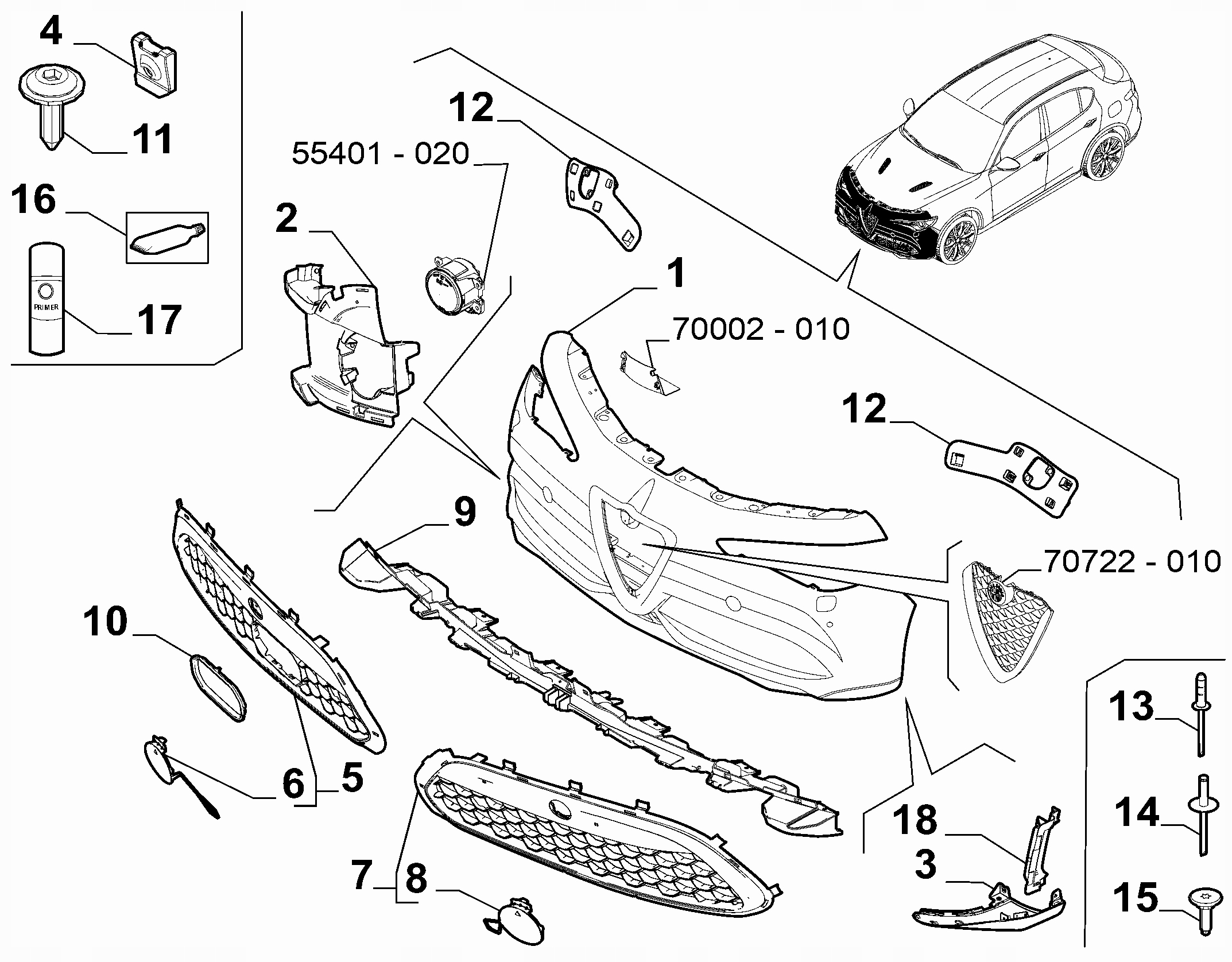 4
11
16
PRIMER
17
12
55401 - 020
2
1
70002 - 010
12
9
70722 - 010
10
6
5
7
8
18
3
13
14
15