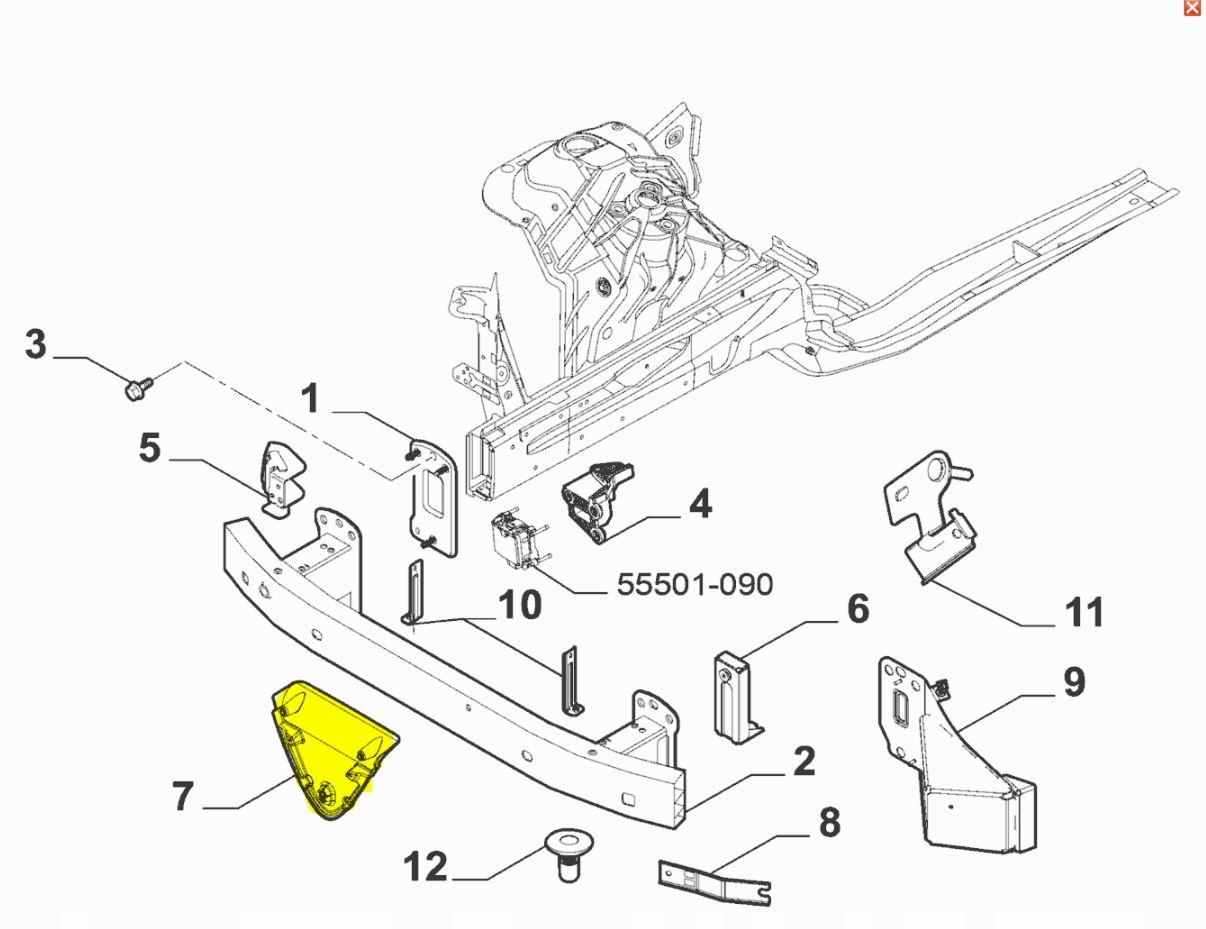 3
1
5
4
55501-090
10
6
11
9
7
2
8
12