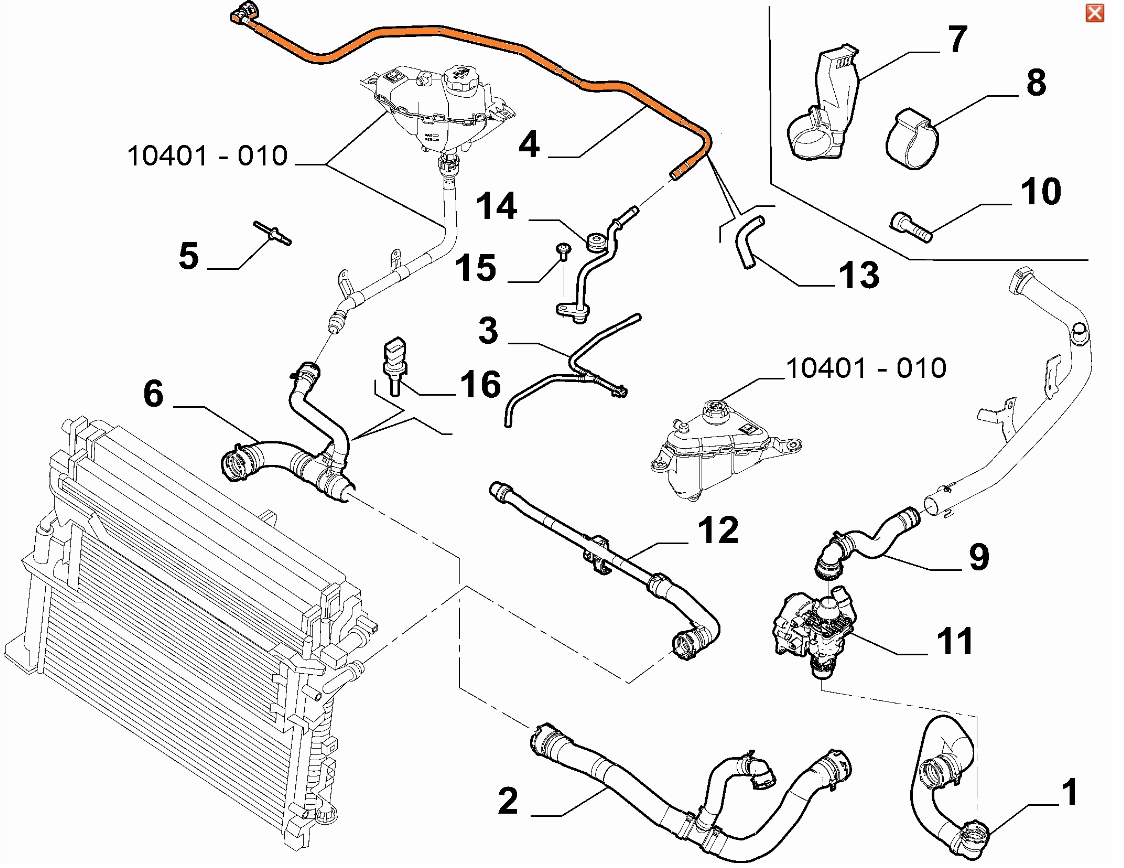 7
8
10401 - 010
4
10
14
5
15
13
3
10401 - 010
16
6
12
9
11
2
1