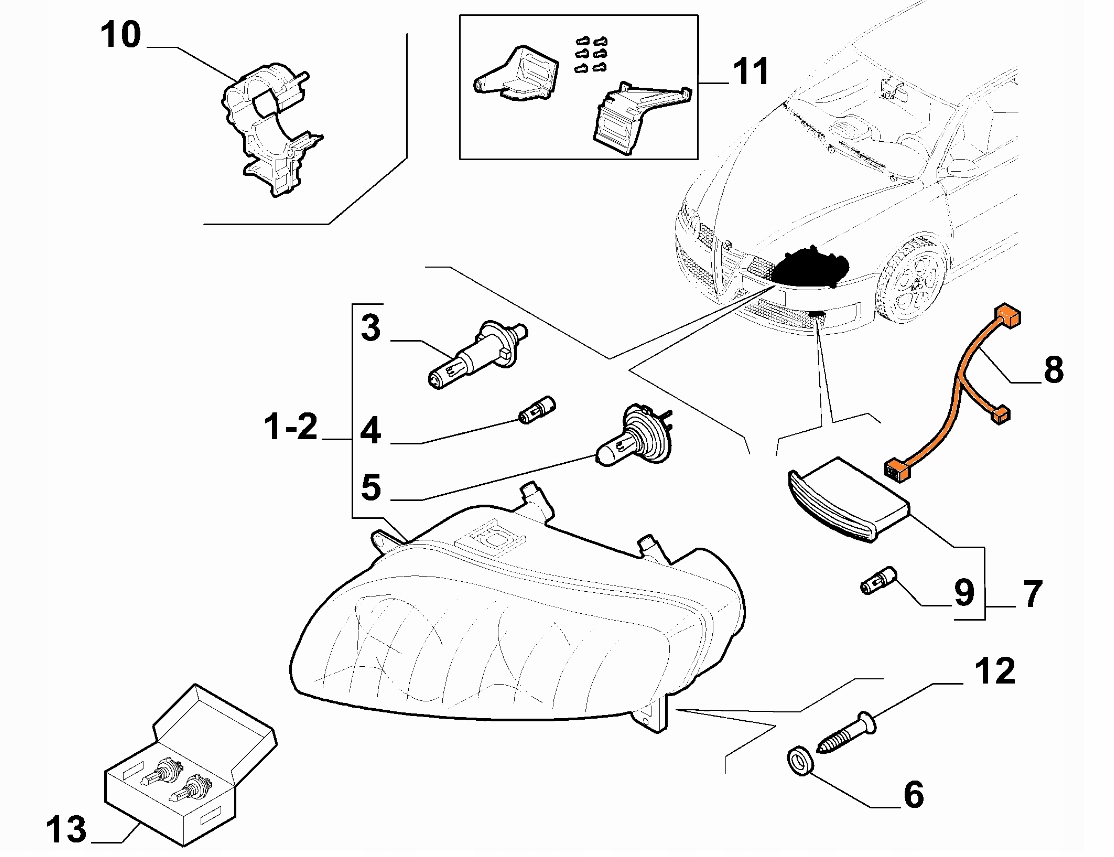 10

11

3

1-2

4

5

8

9

7

12

6

13