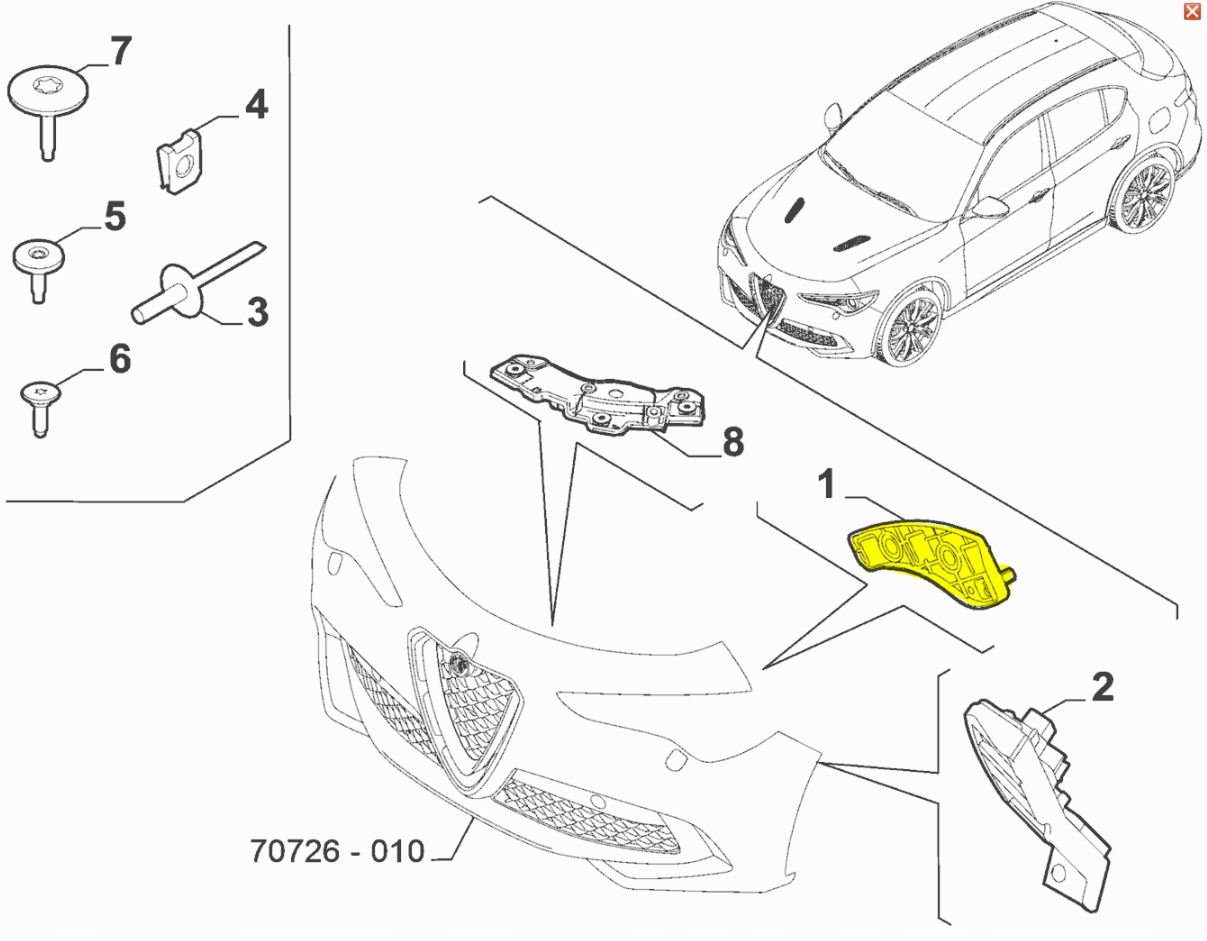 7
4
5
3
6
8
1
2
70726 - 010