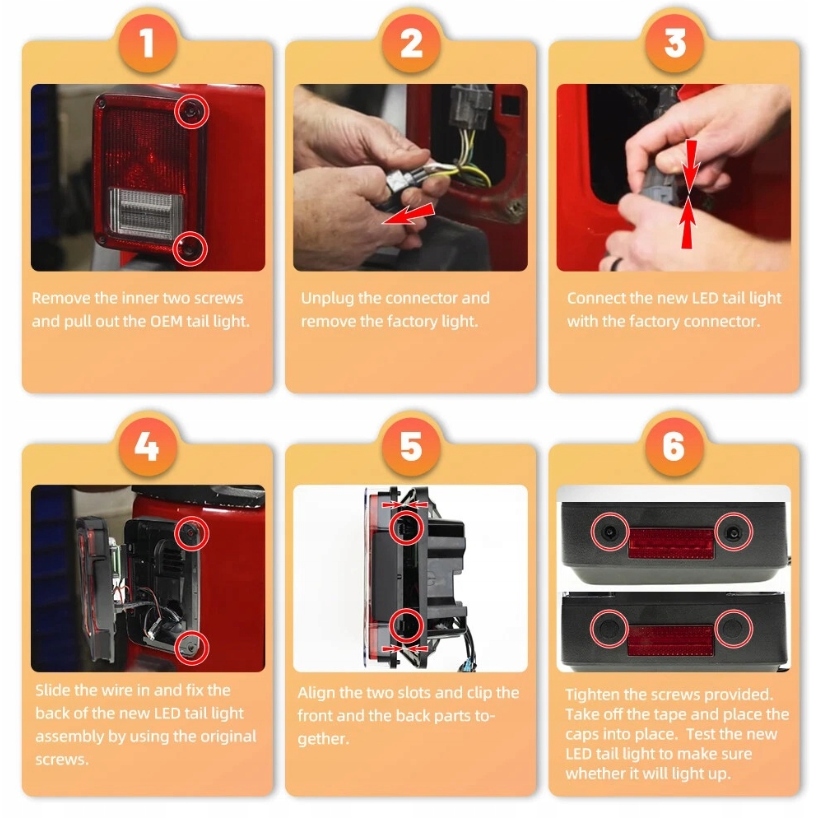 1

Remove the inner two screws and pull out the OEM tail light.

2

Unplug the connector and remove the factory light.

3

Connect the new LED tail light with the factory connector.

4

Slide the wire in and fix the back of the new LED tail light assembly by using the original screws.

5

Align the two slots and clip the front and the back parts together.

6

Tighten the screws provided. Take off the tape and place the caps into place. Test the new LED tail light to make sure whether it will light up.