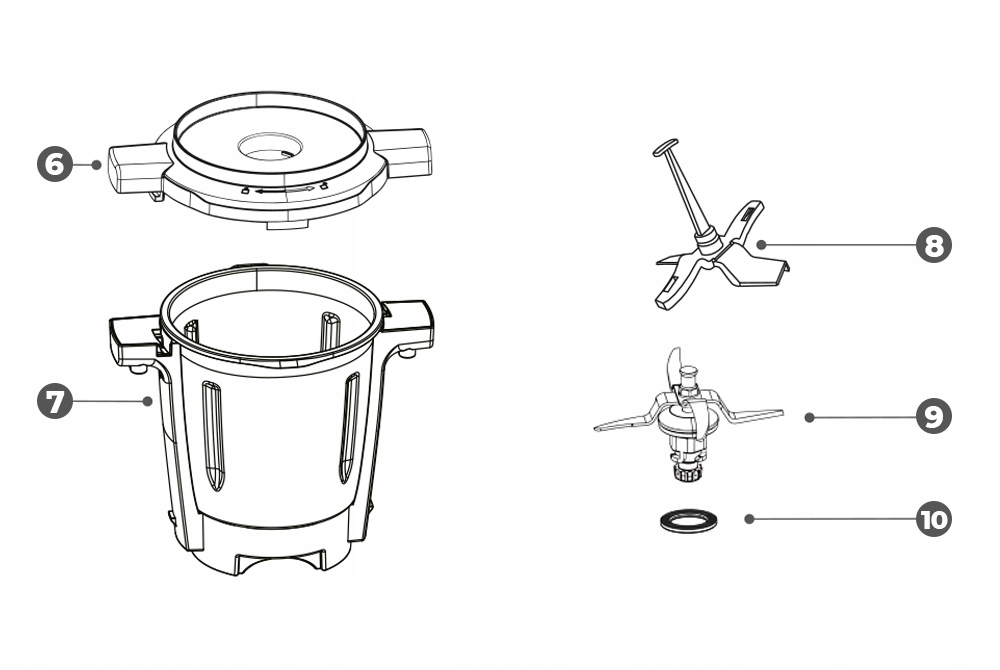 6
7
8
9
10