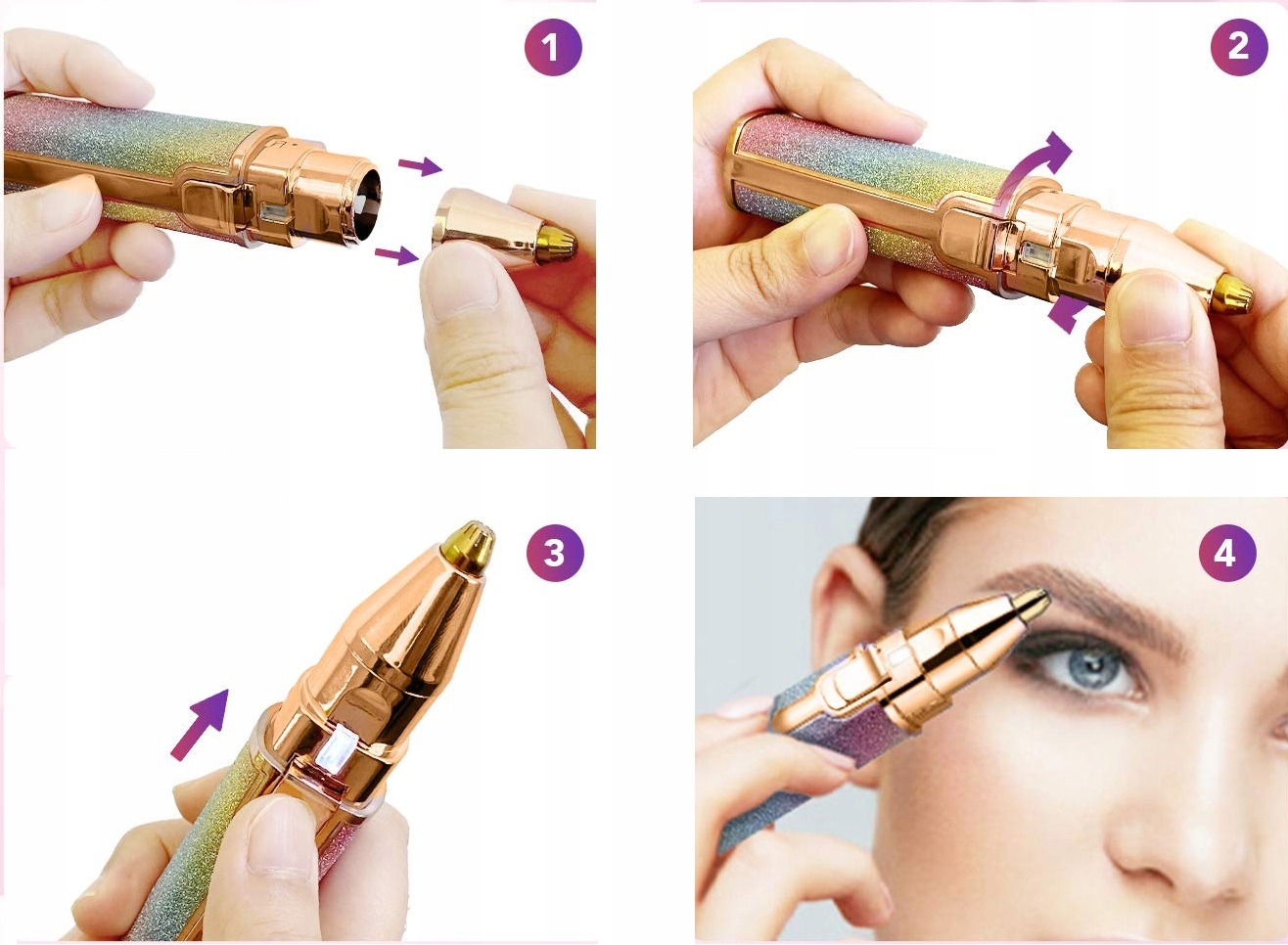 1

2

3

4