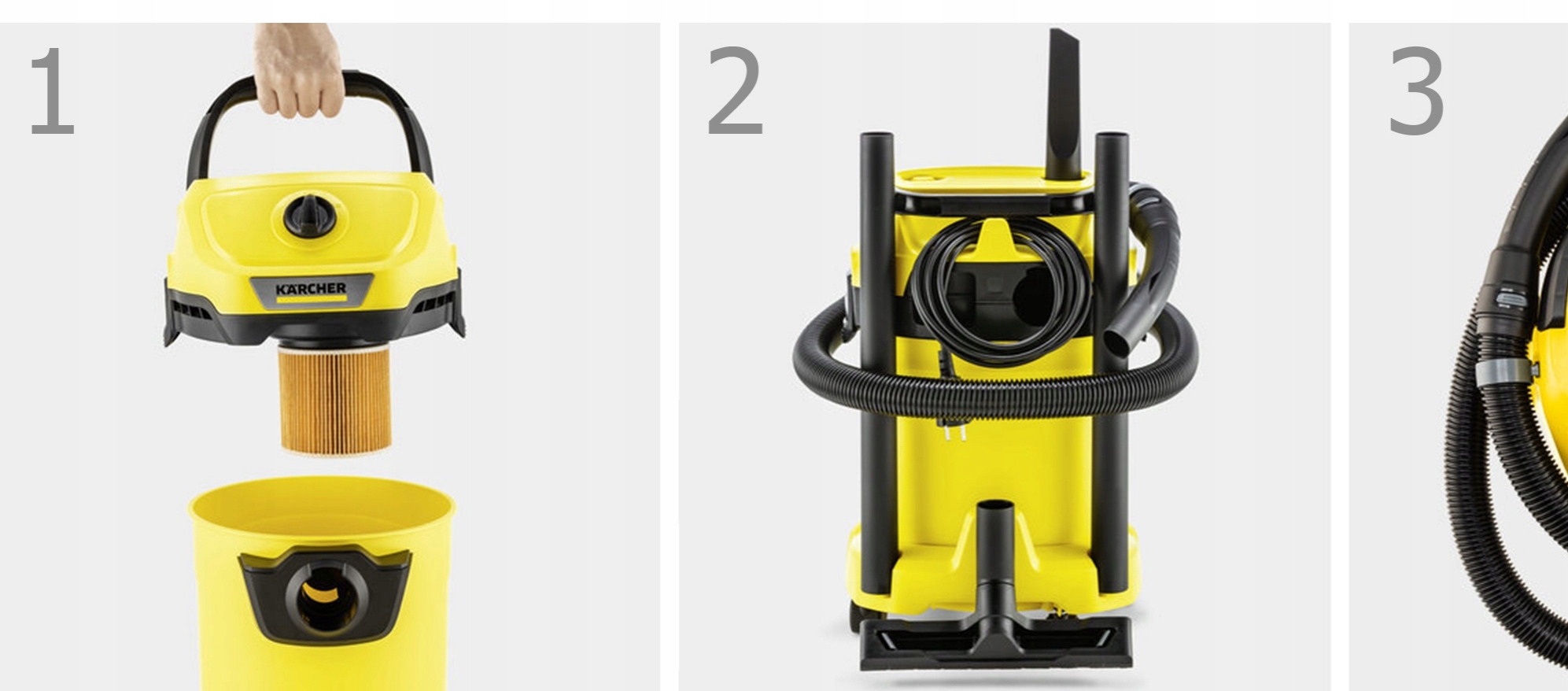 1

KÄRCHER

2

3