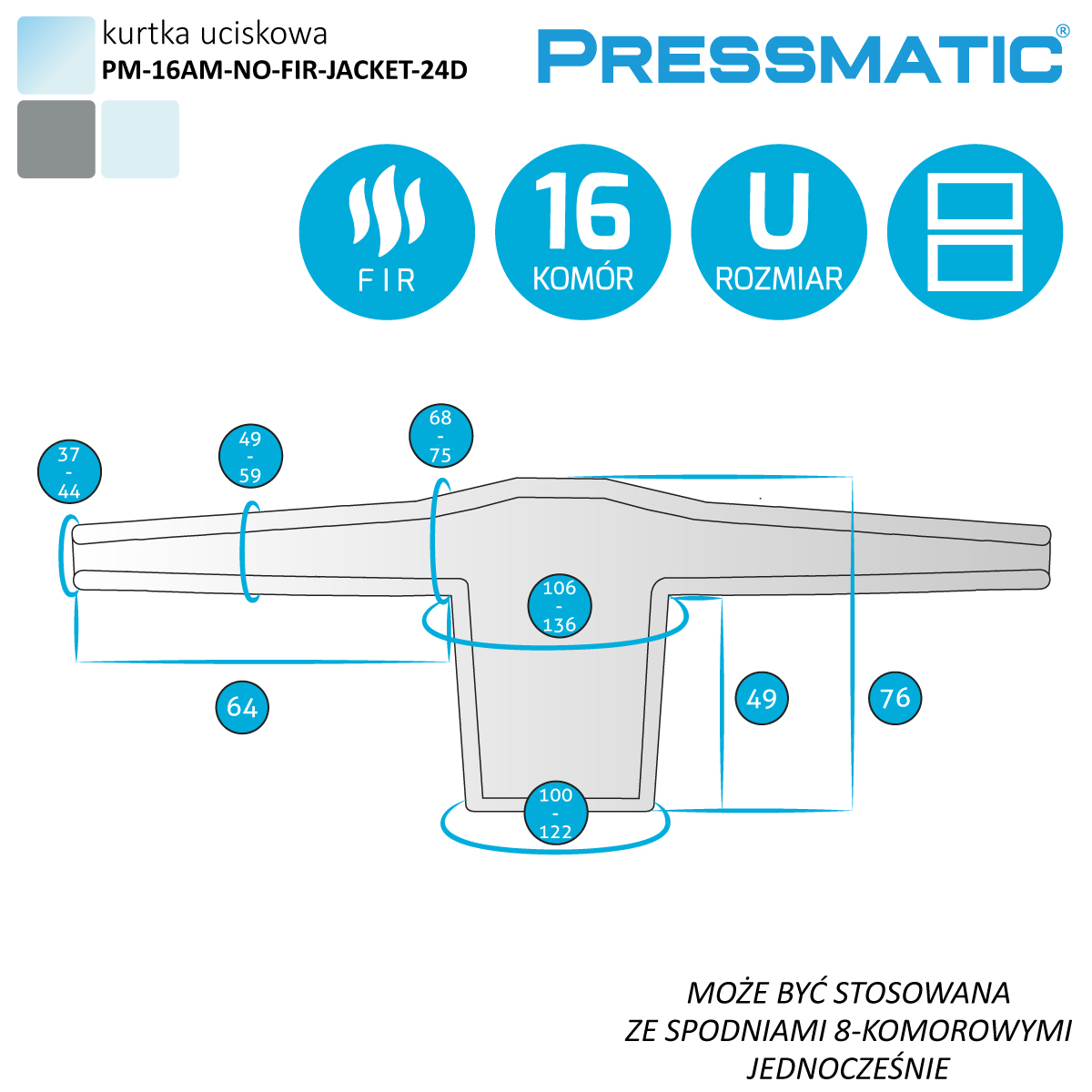 kurtka uciskowa
PM-16AM-NO-FIR-JACKET-24D

PRESSMATIC®

FIR

16
KOMÓR

U
ROZMIAR

37
-
44

49
-
59

68
-
75

106
-
136

64

49

76

100
-
122

MOŻE BYĆ STOSOWANA
ZE SPODNIAMI 8-KOMOROWYMI
JEDNOCZEŚNIE