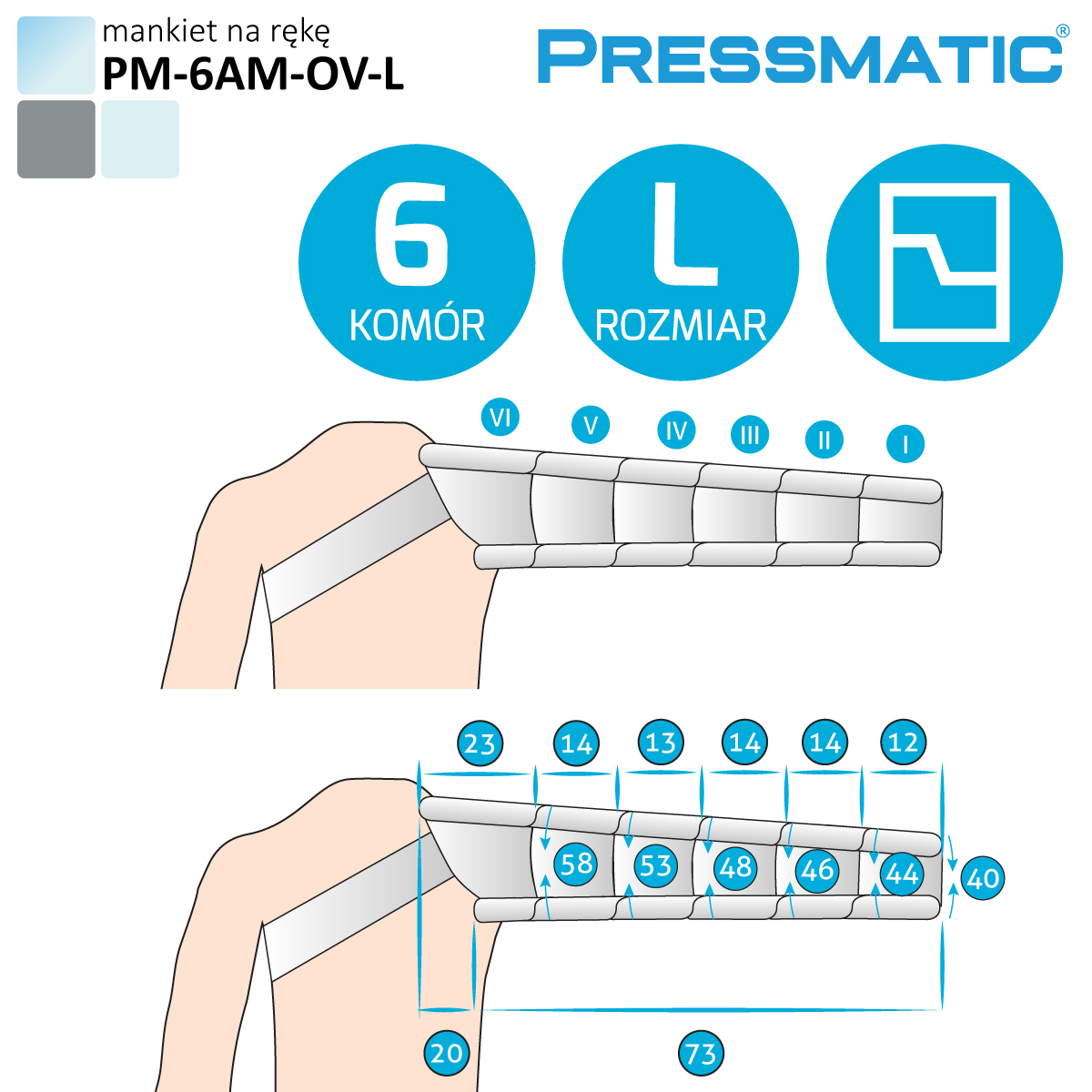 mankiet na rękę
PM-6AM-OV-L

PRESSMATIC®

6
KOMÓR

L
ROZMIAR

VI V IV III II I

23 14 13 14 14 12

58 53 48 46 44 40

20 73