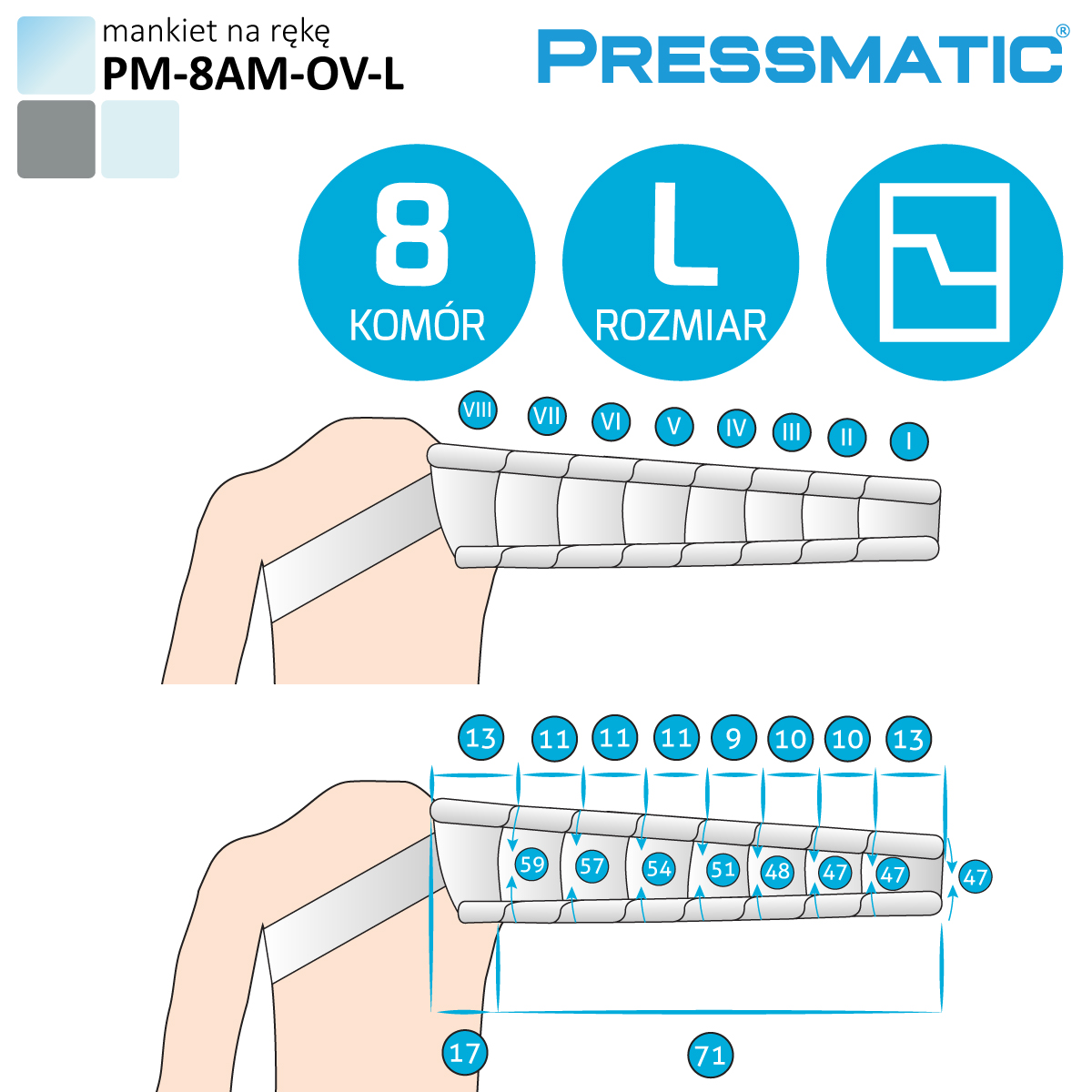 mankiet na rękę
PM-8AM-OV-L

PRESSMATIC®

8
KOMÓR

L
ROZMIAR

VIII VII VI V IV III II I

13 11 11 11 9 10 10 13

59 57 54 51 48 47 47 47

17 71