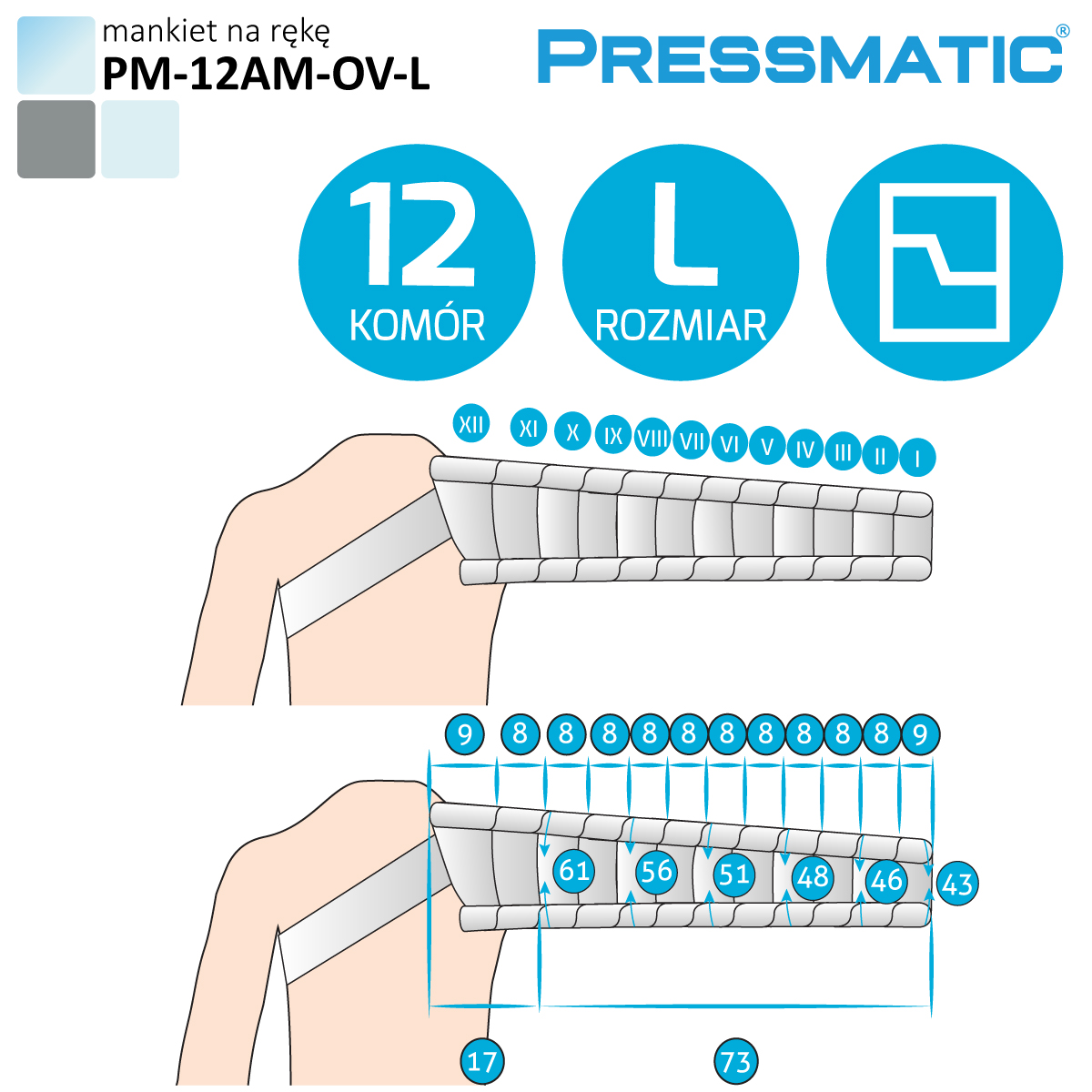 mankiet na rękę
PM-12AM-OV-L

PRESSMATIC®

12
KOMÓR

L
ROZMIAR

XII XI X IX VIII VII VI V IV III II I

9 8 8 8 8 8 8 8 8 8 8 9

61 56 51 48 46 43

17 73