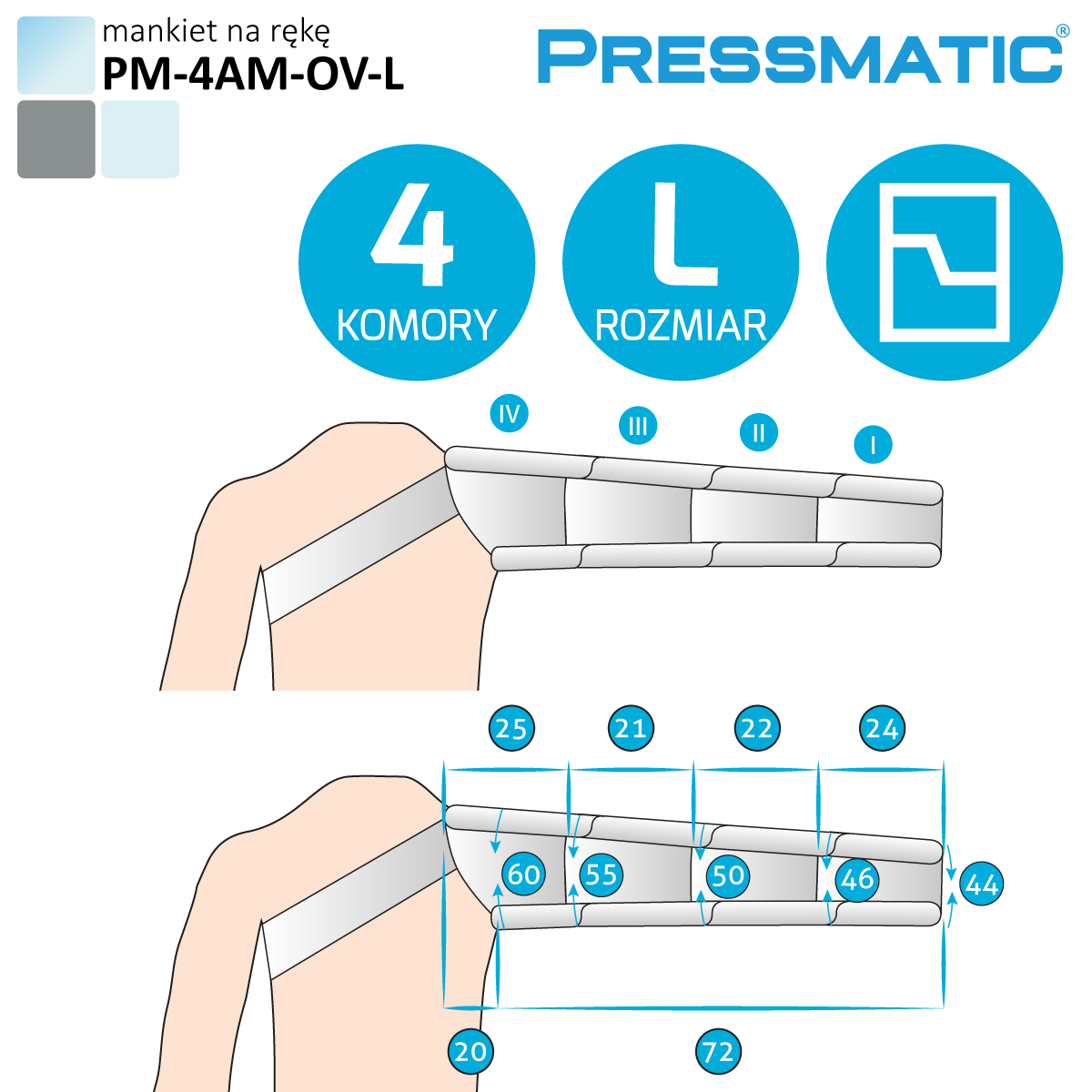 mankiet na rękę
PM-4AM-OV-L

PRESSMATIC®

4
KOMORY

L
ROZMIAR

IV III II I

25 21 22 24

60 55 50 46 44

20 72