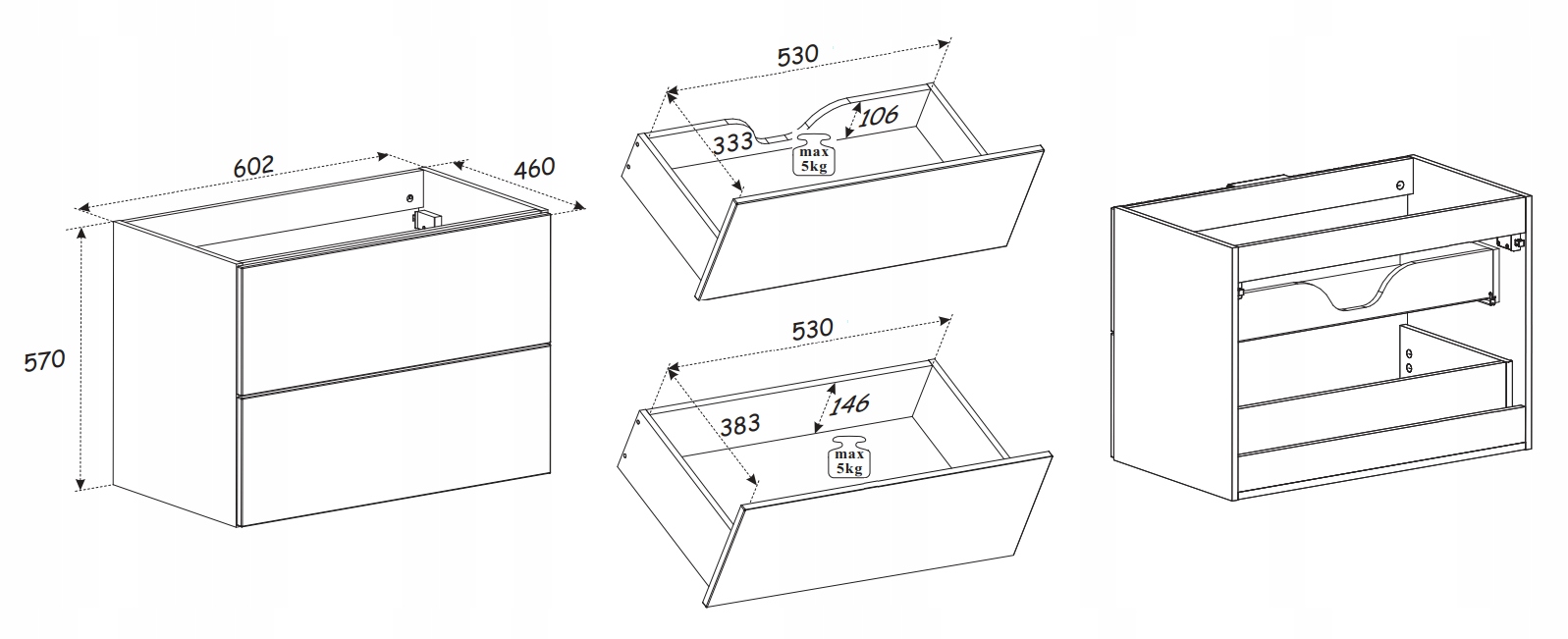 602
460
570
530
333
106
max
5kg
530
383
146
max
5kg