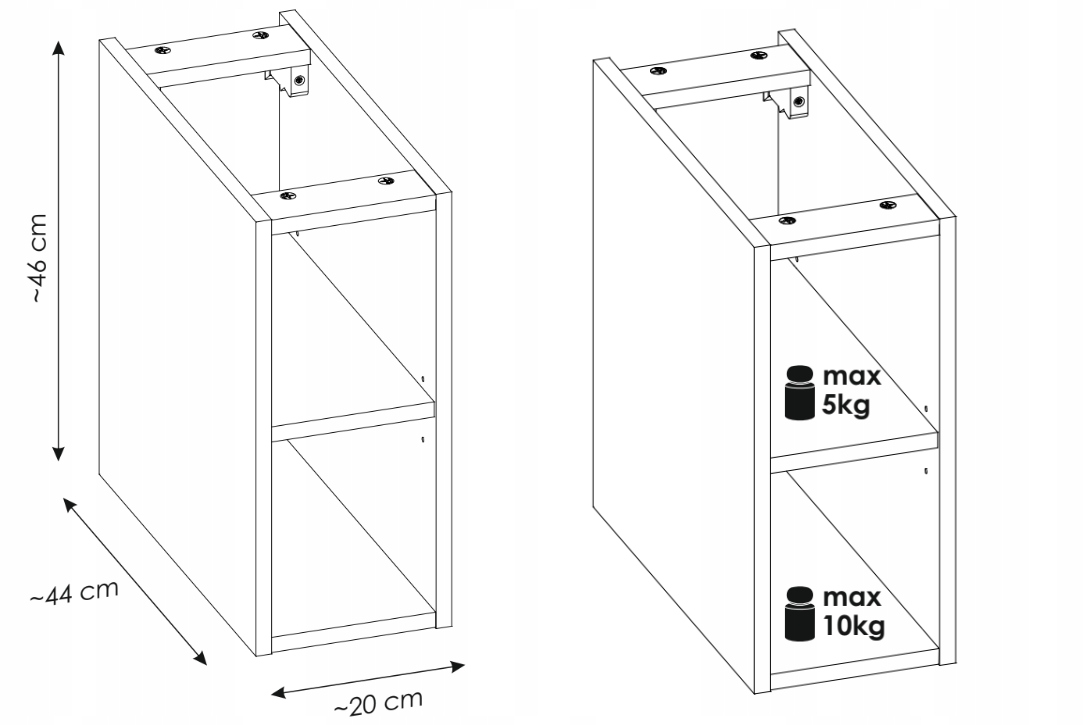 ~46 cm

~44 cm

~20 cm

max 5kg

max 10kg