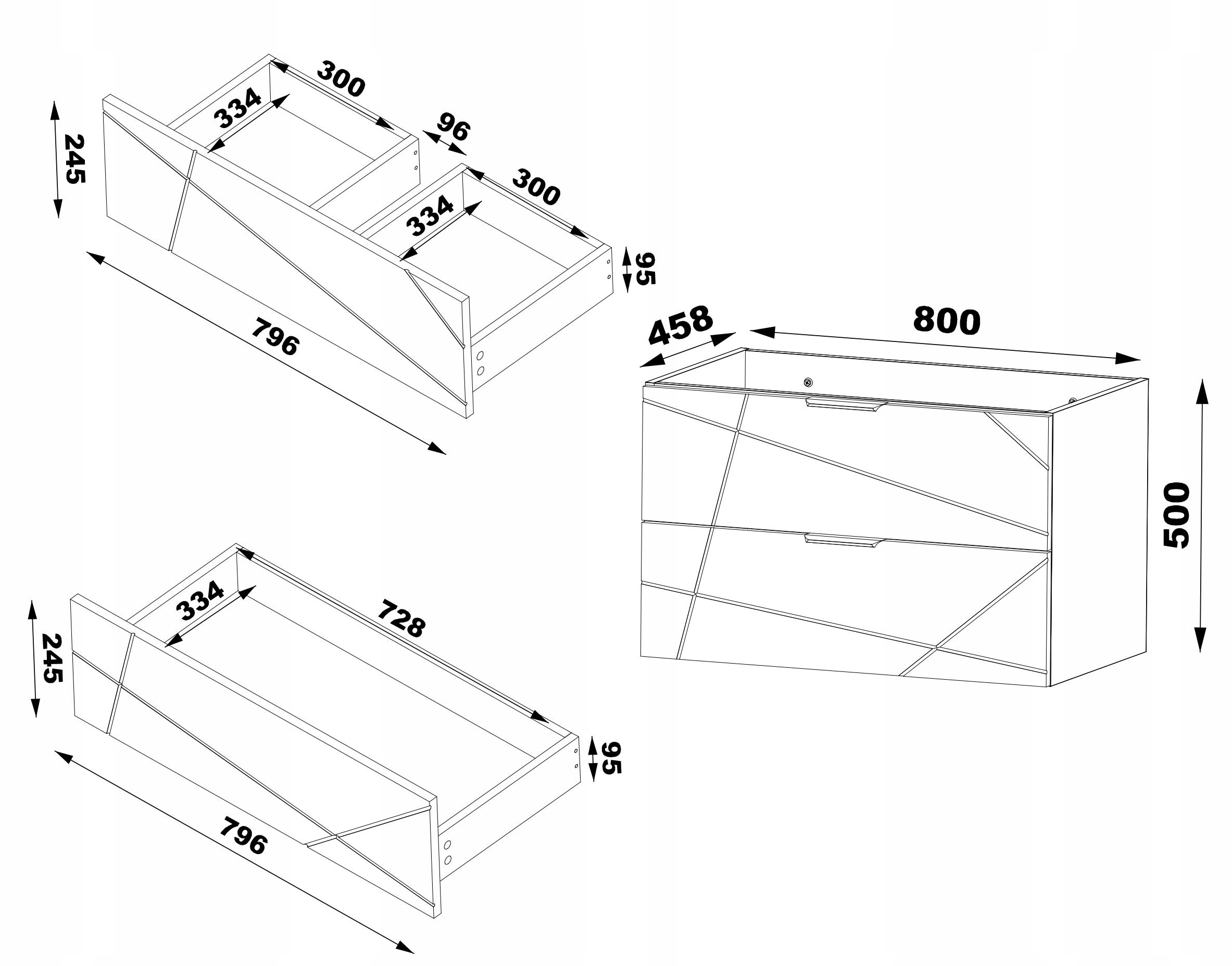 300
334
96
245
300
334
95
796
458
800
500
334
728
245
95
796