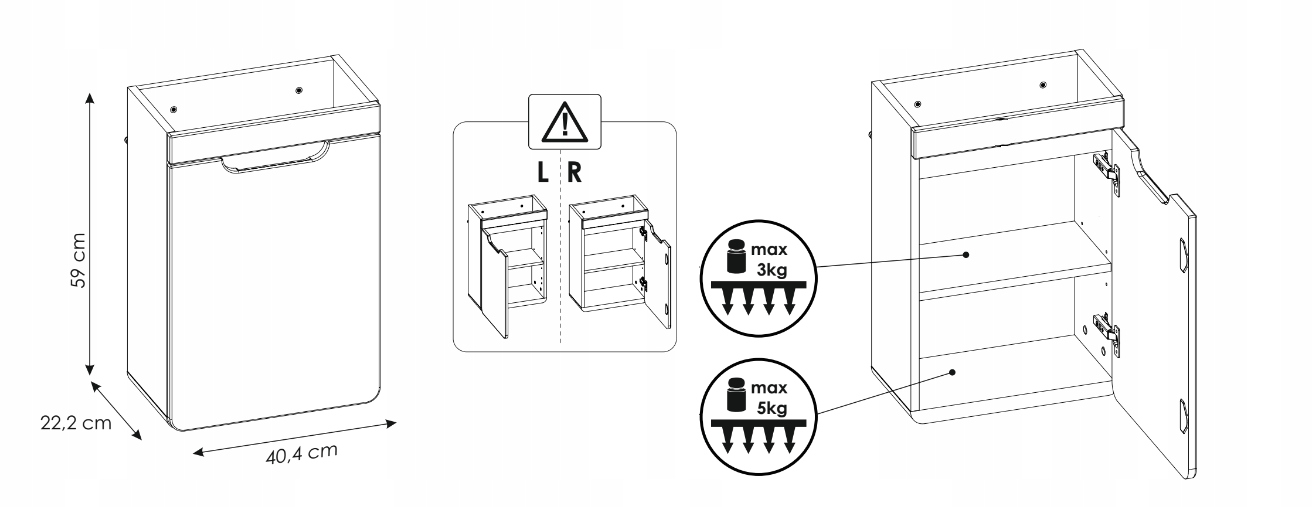 59 cm
22,2 cm
40,4 cm
L R
max 3kg
max 5kg