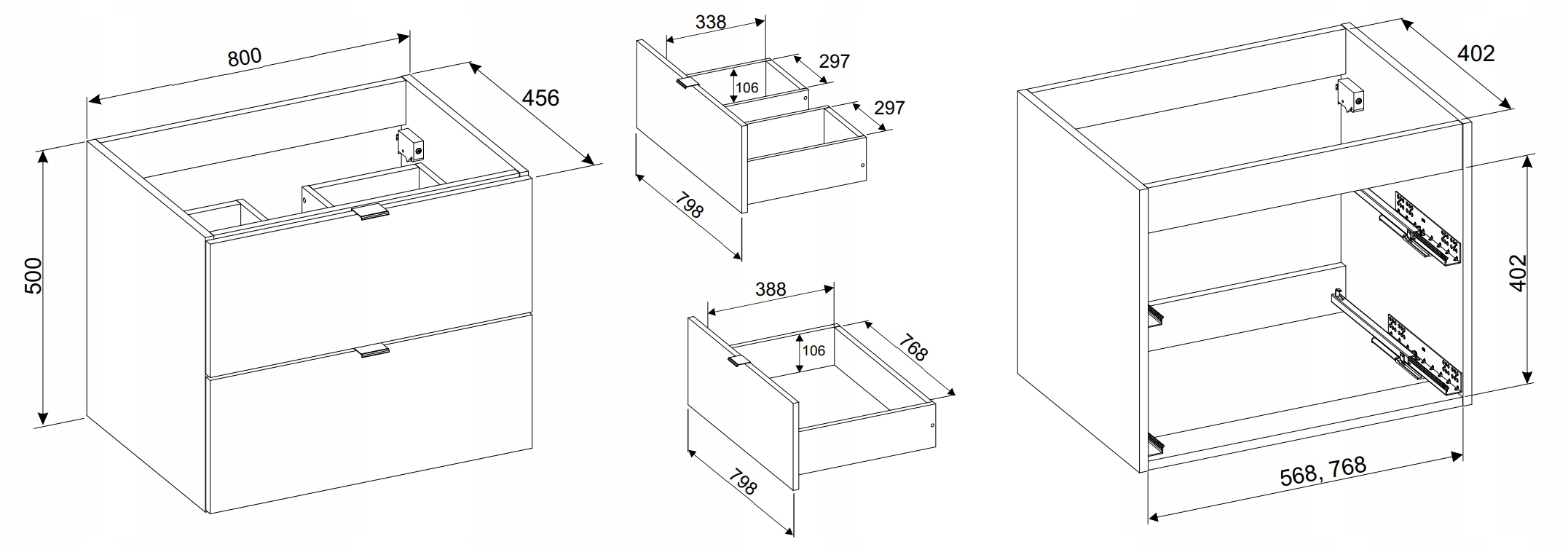 800
456
500
338
297
106
297
798
388
106
768
798
402
402
568, 768