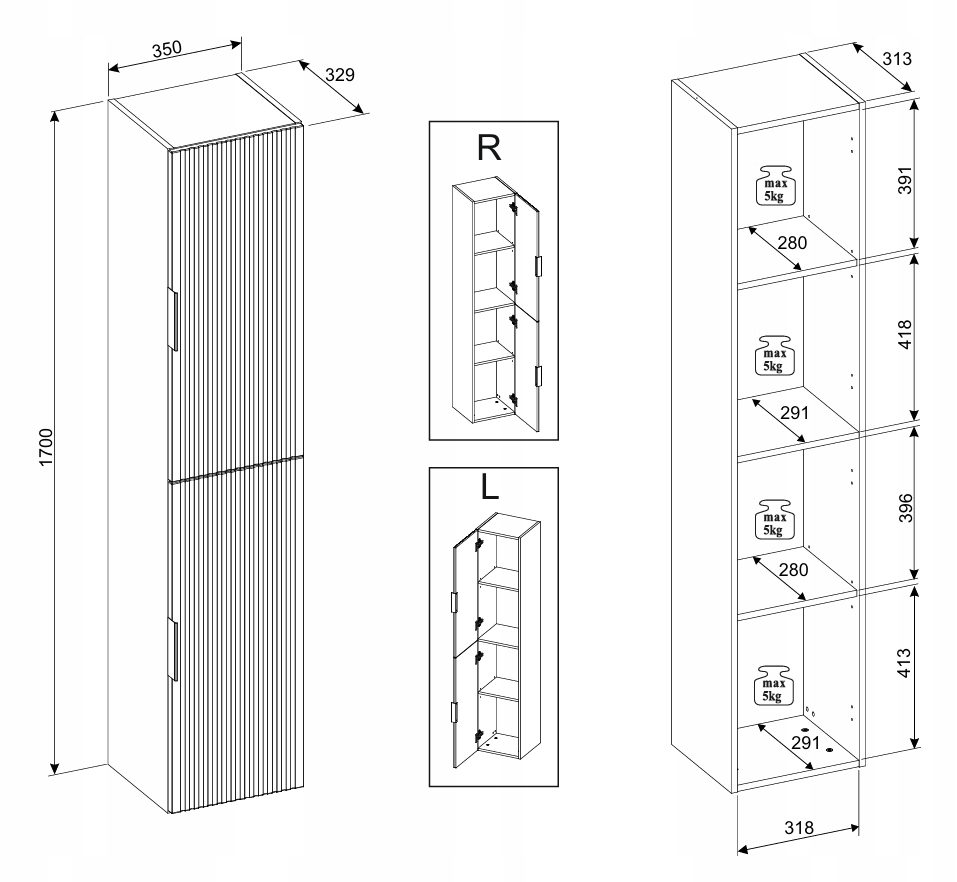 350
329
1700
R
L
313
max 5kg
391
280
max 5kg
418
291
max 5kg
396
280
max 5kg
413
291
318