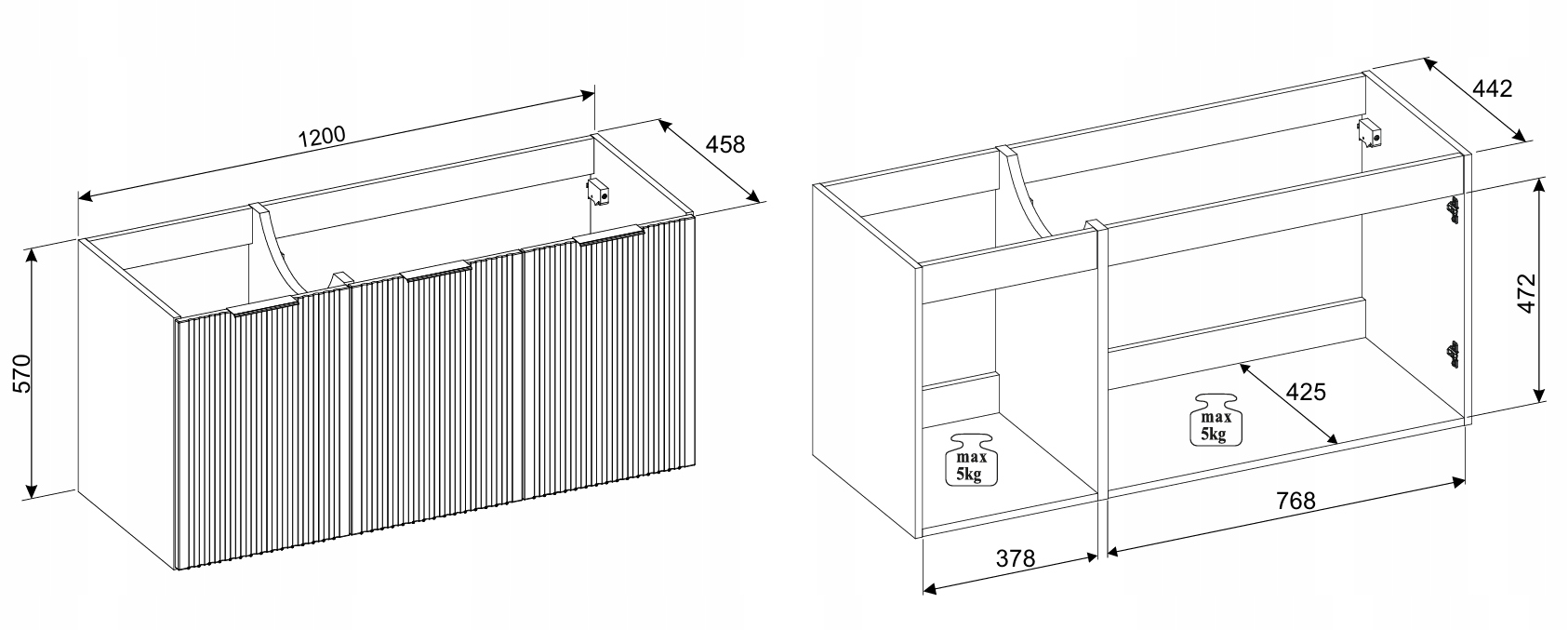 1200
458
570
442
472
425
max
5kg
max
5kg
768
378