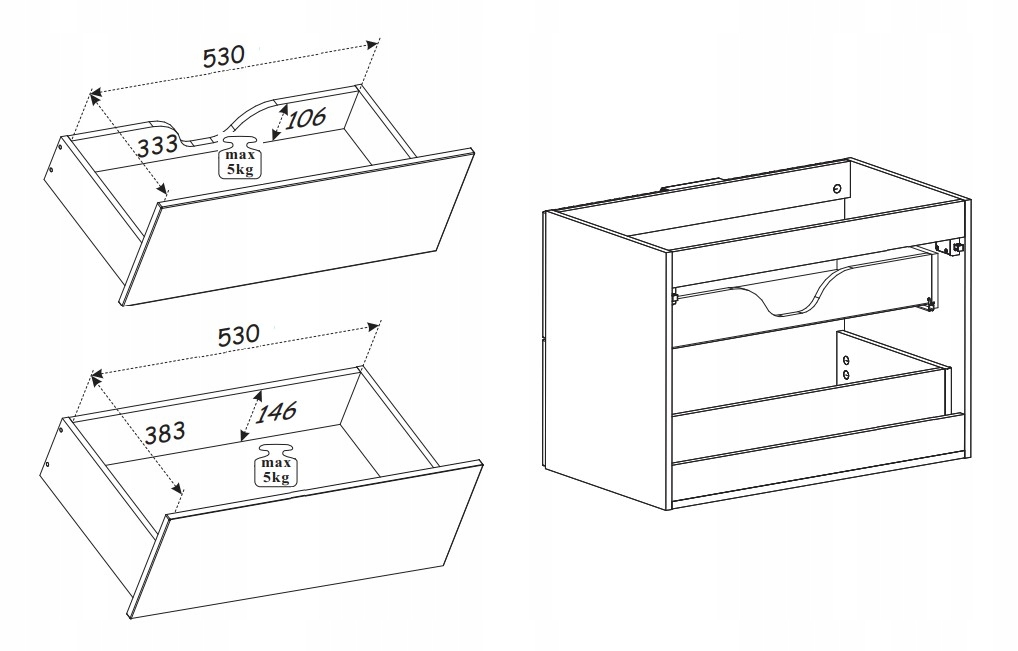 530

333

106

max 5kg

530

383

146

max 5kg