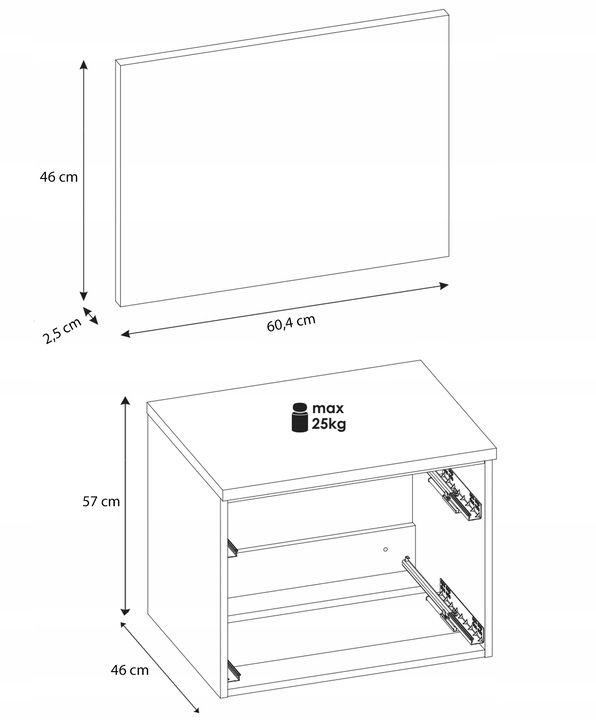 46 cm

2,5 cm

60,4 cm

max
25kg

57 cm

46 cm