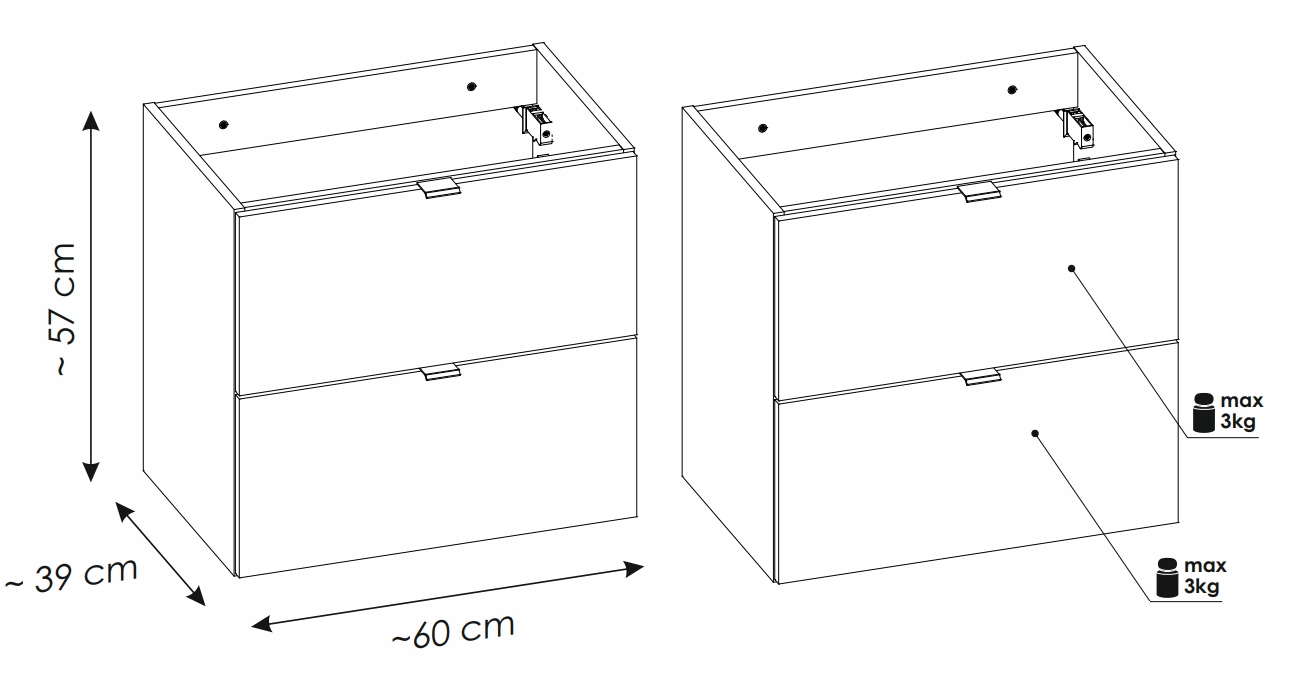 ~ 57 cm

~ 39 cm

~60 cm

max
3kg

max
3kg