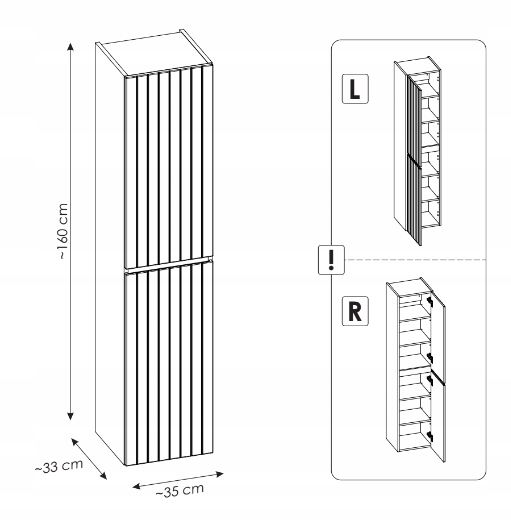 ~160 cm
~33 cm
~35 cm
L
!
R