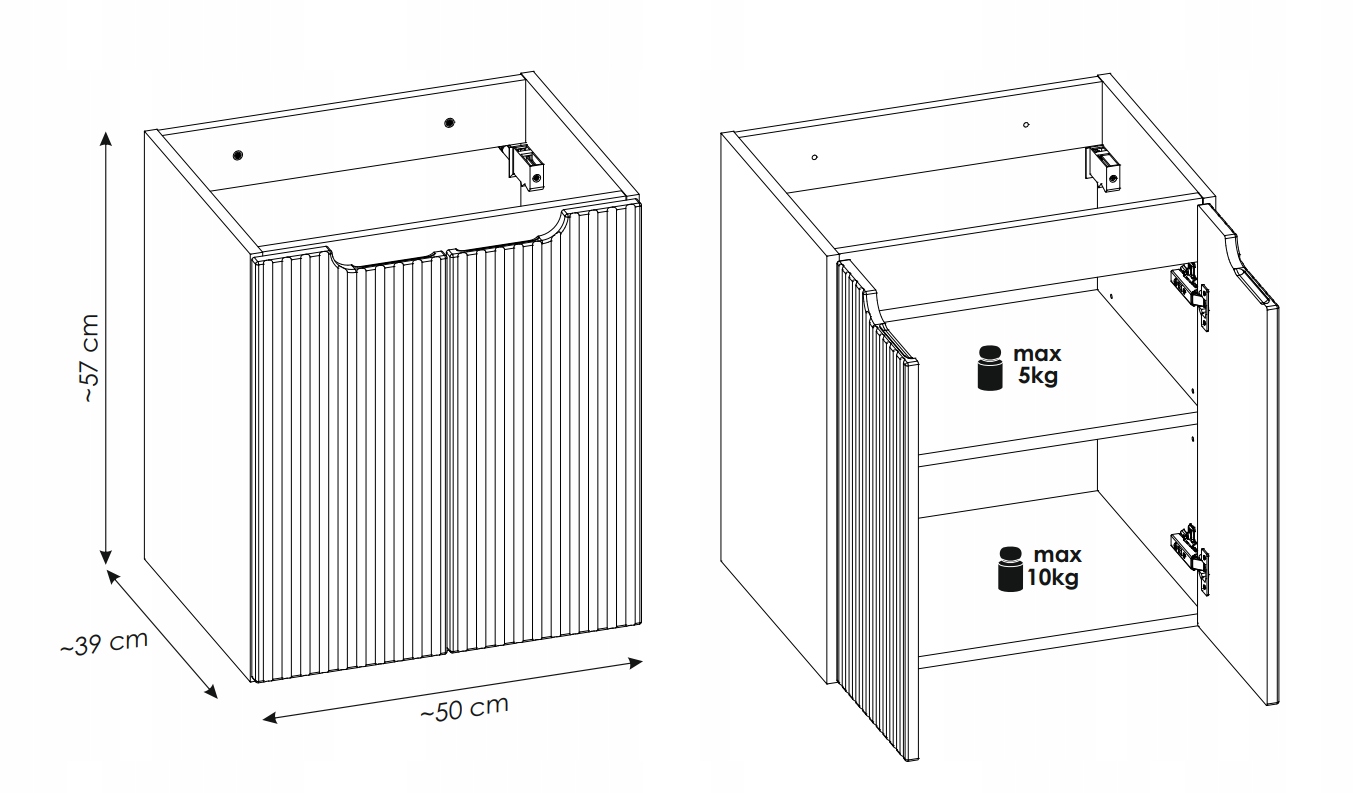 ~57 cm

~39 cm

~50 cm

max
5kg

max
10kg