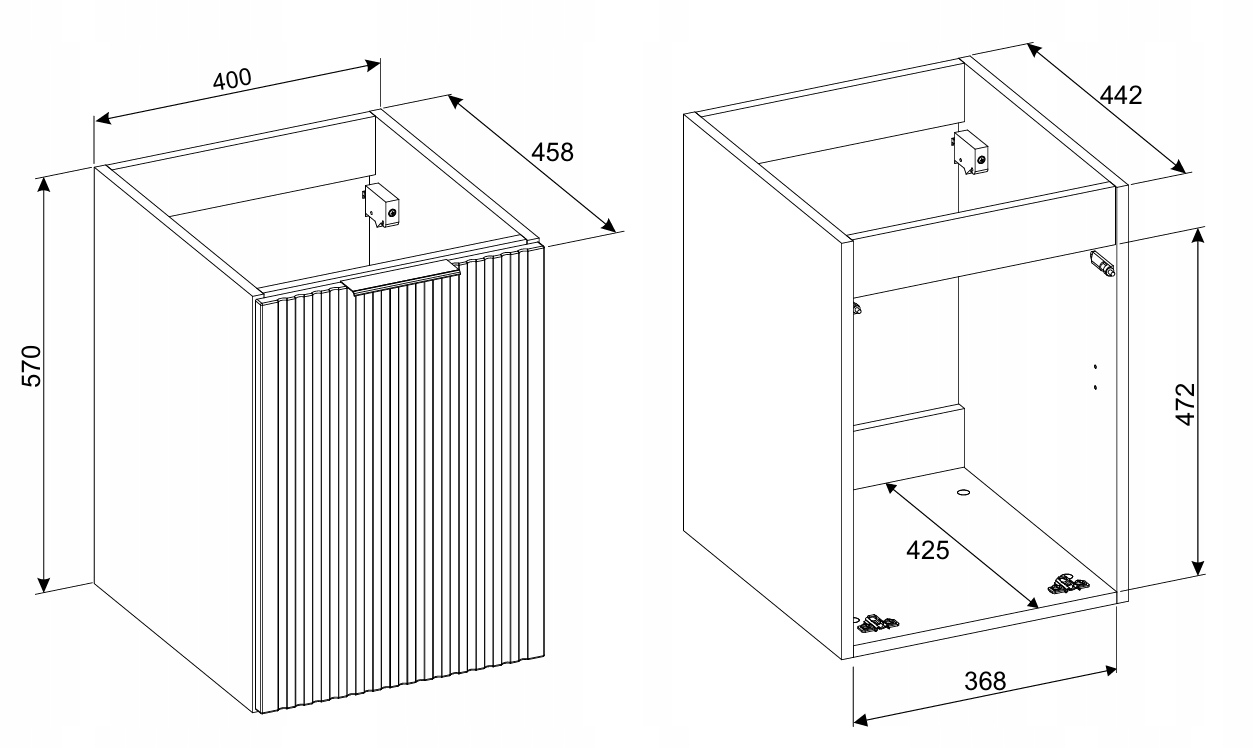 400

458

570

442

472

425

368