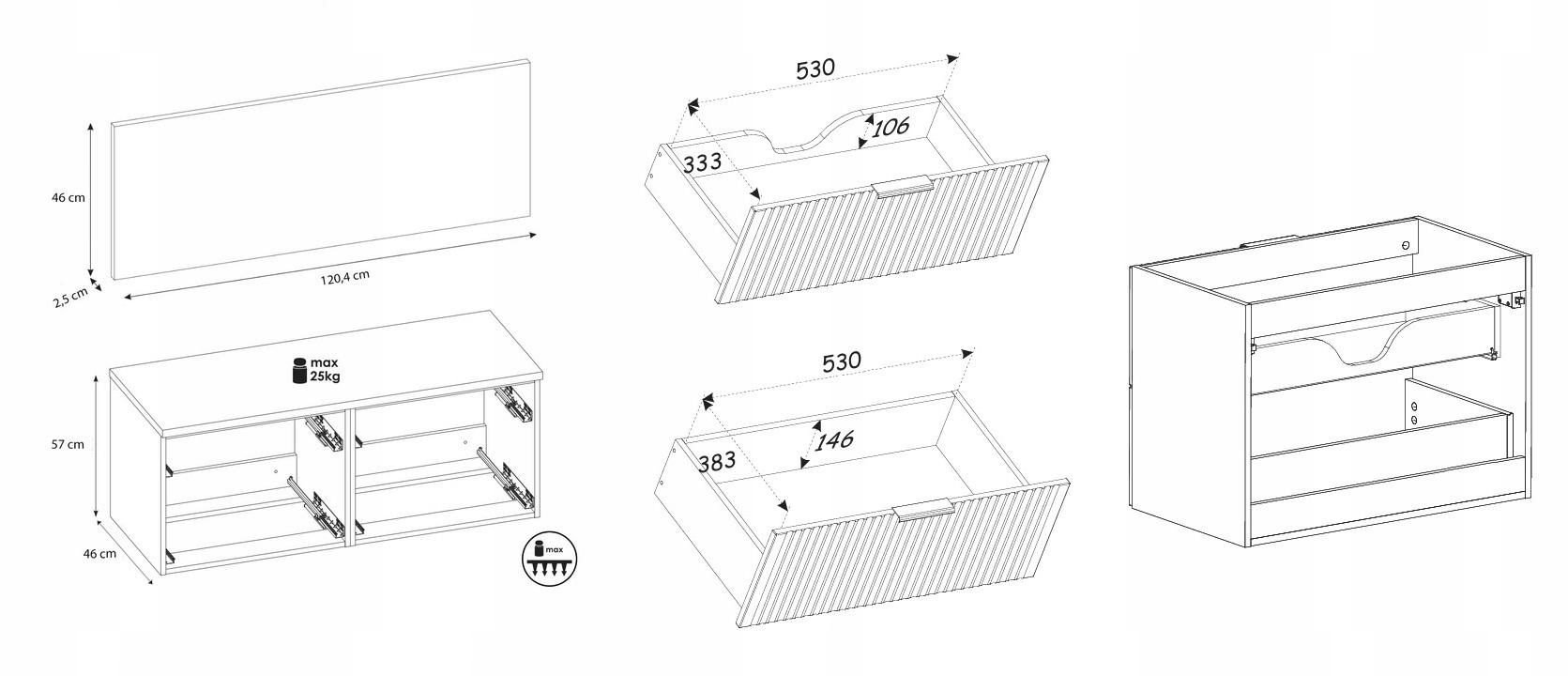 46 cm

2,5 cm

120,4 cm

max
25kg

57 cm

46 cm

max

530

333

106

530

383

146