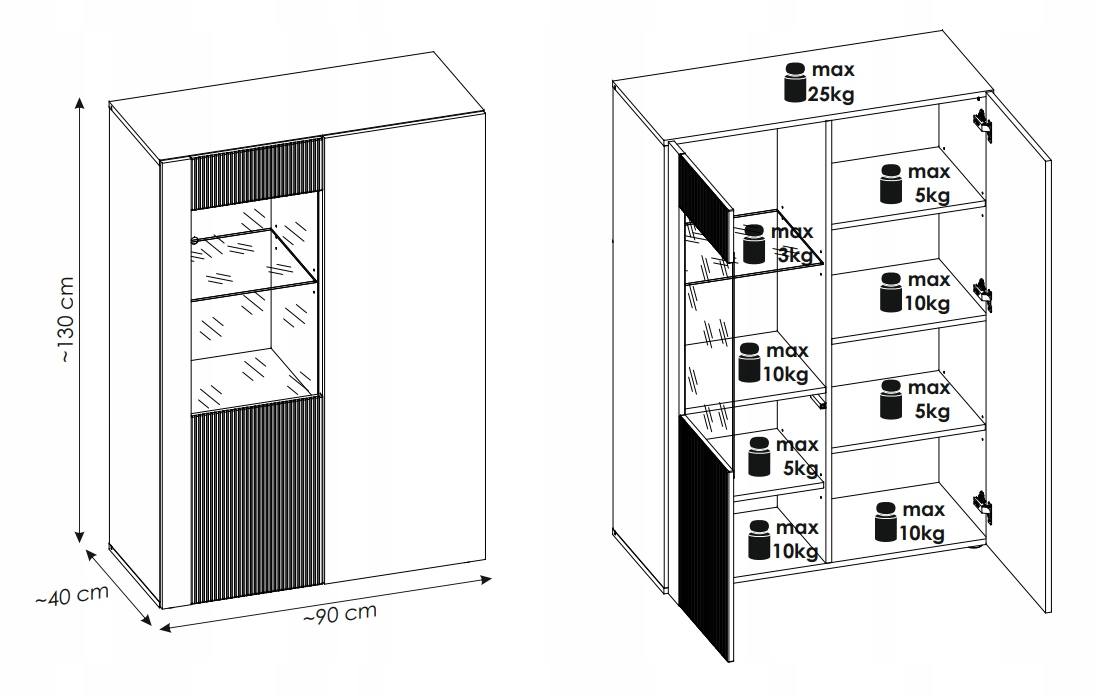 ~130 cm

~40 cm

~90 cm

max 25kg

max 5kg

max 3kg

max 10kg

max 10kg

max 5kg

max 5kg

max 10kg

max 10kg