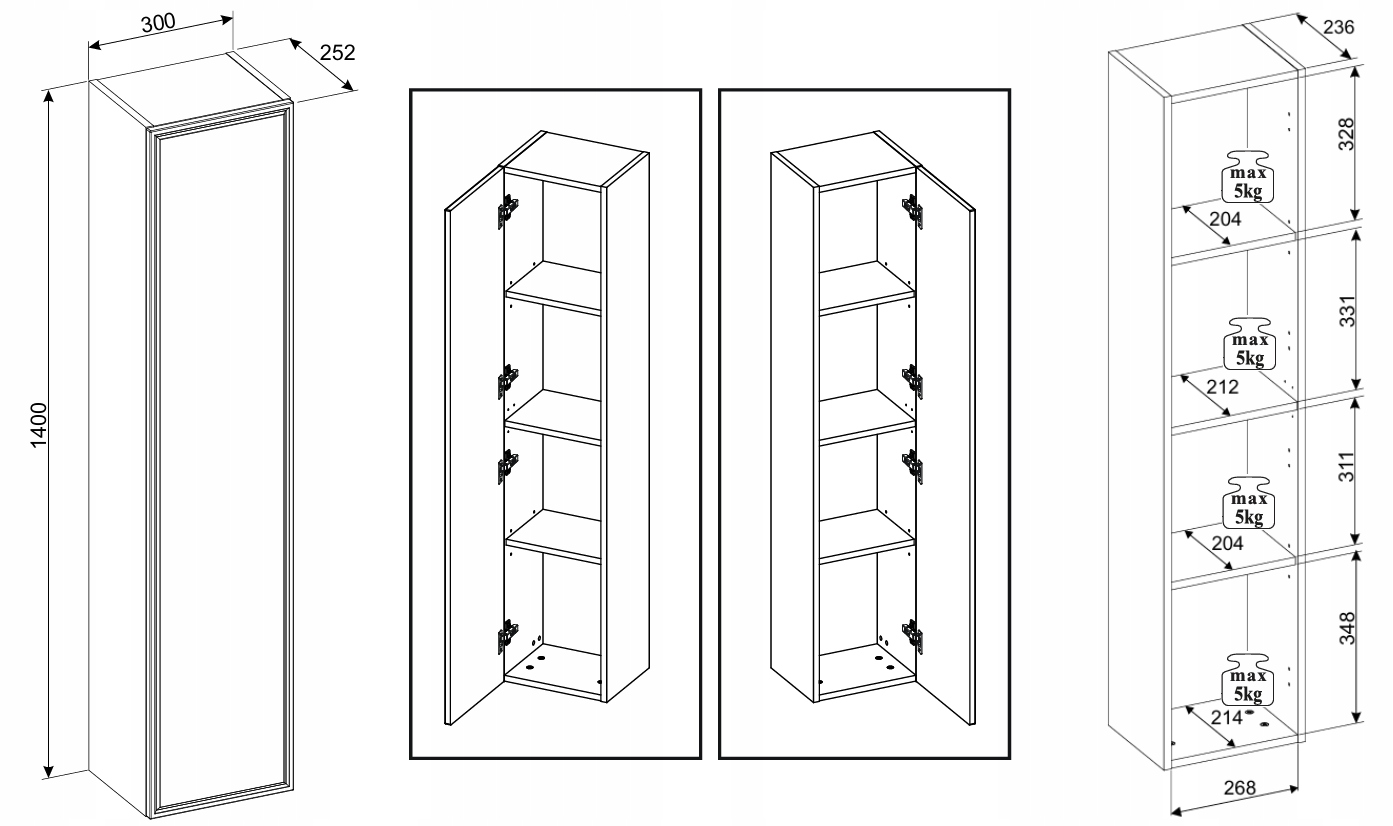 300
252
1400
236
328
max
5kg
204
331
max
5kg
212
311
max
5kg
204
348
max
5kg
214
268