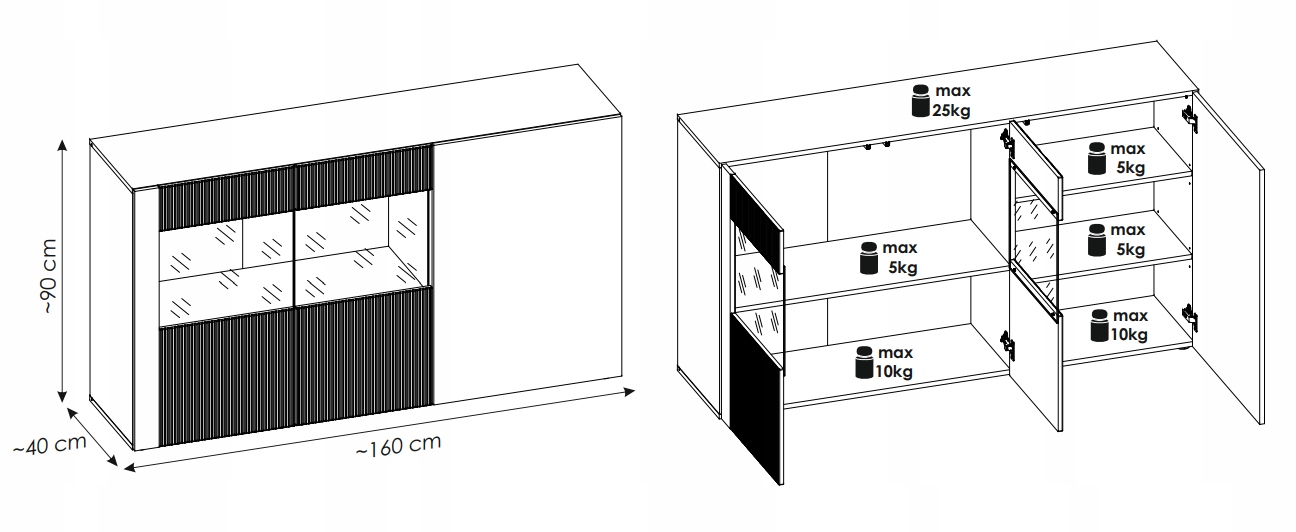 ~90 cm
~40 cm
~160 cm
max 25kg
max 5kg
max 5kg
max 5kg
max 10kg
max 10kg